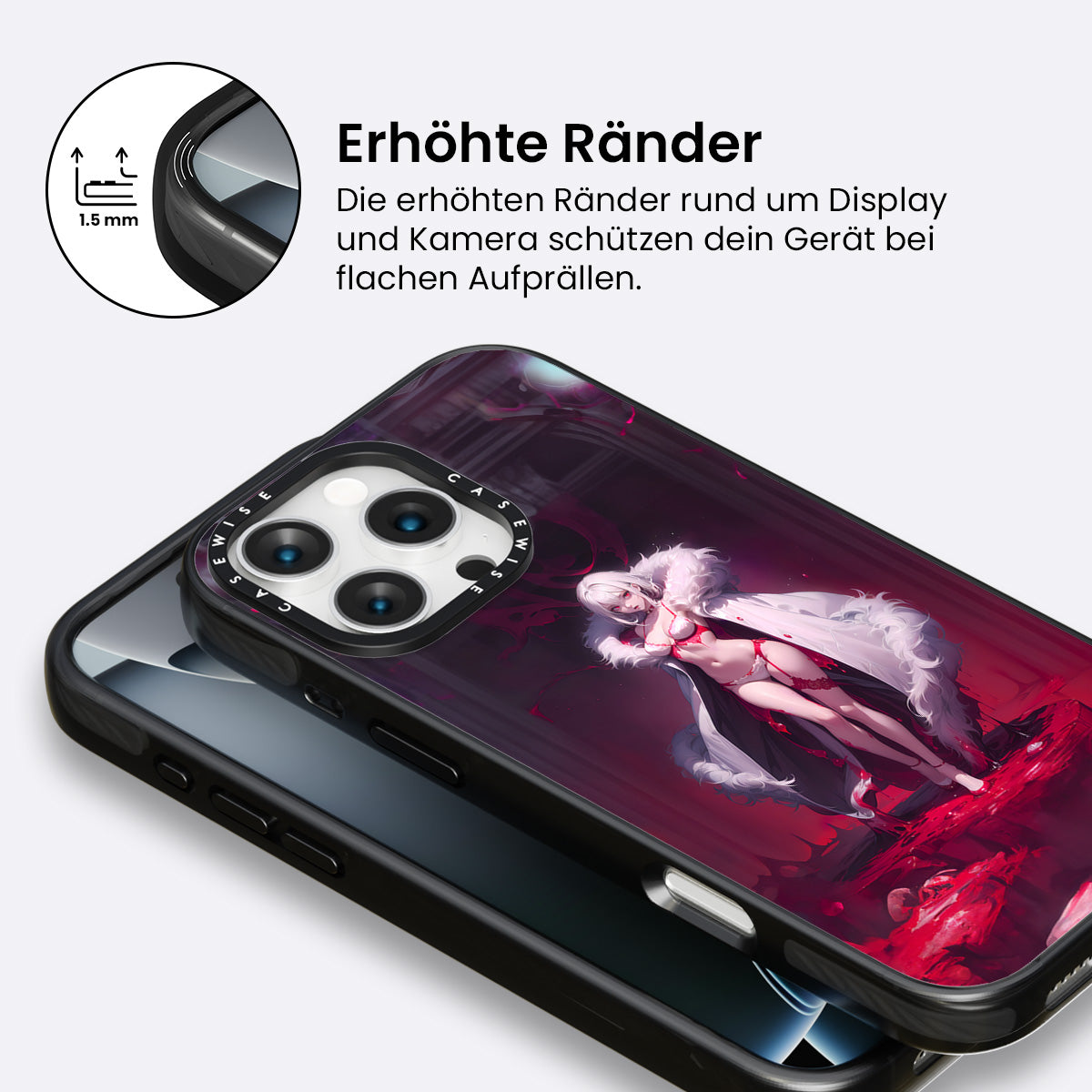 1.5 mm

Erhöhte Ränder

Die erhöhten Ränder rund um Display und Kamera schützen dein Gerät bei flachen Aufprällen.

CASEWISE CASEWISE