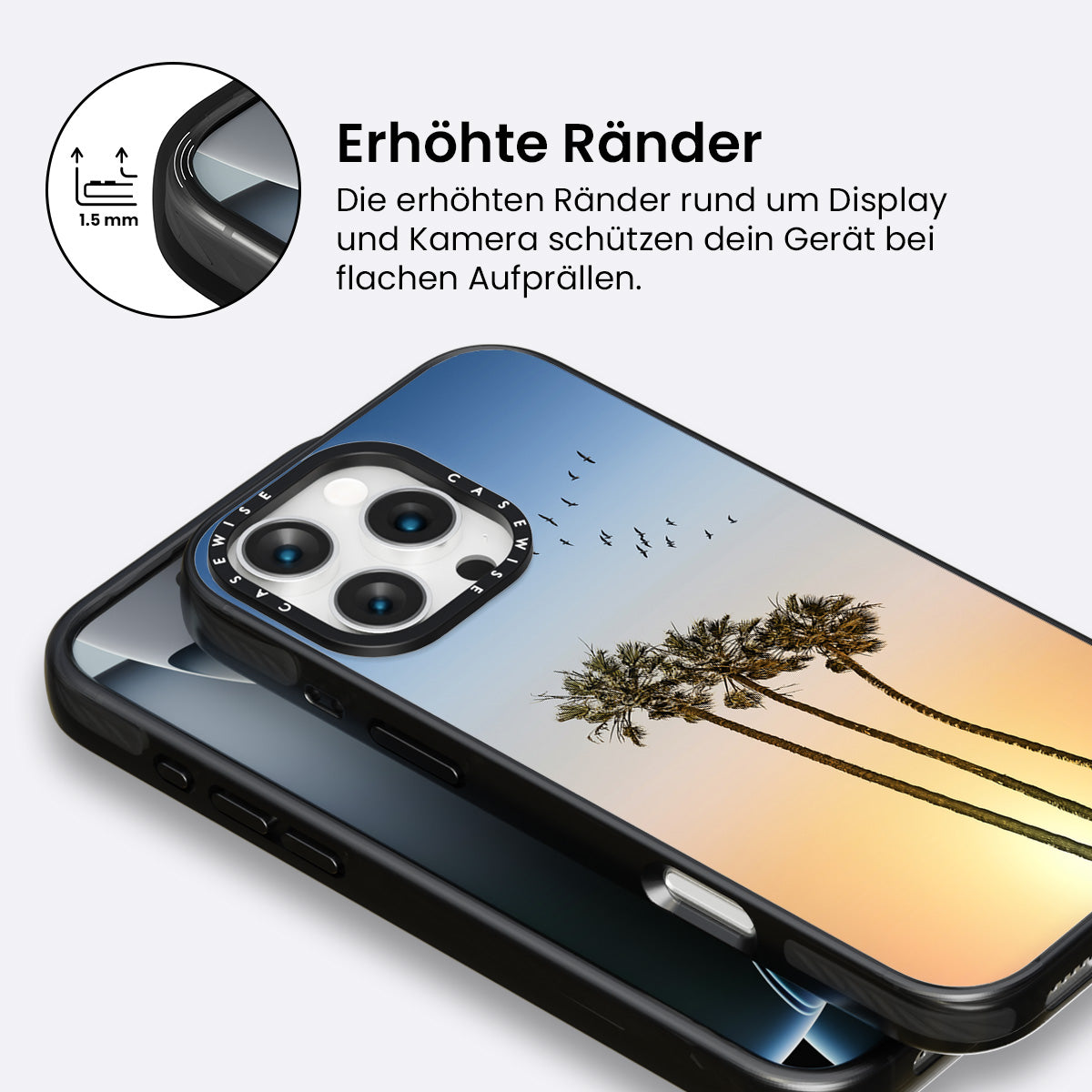 1.5 mm

Erhöhte Ränder

Die erhöhten Ränder rund um Display und Kamera schützen dein Gerät bei flachen Aufprällen.

CASEWISE CASEWISE