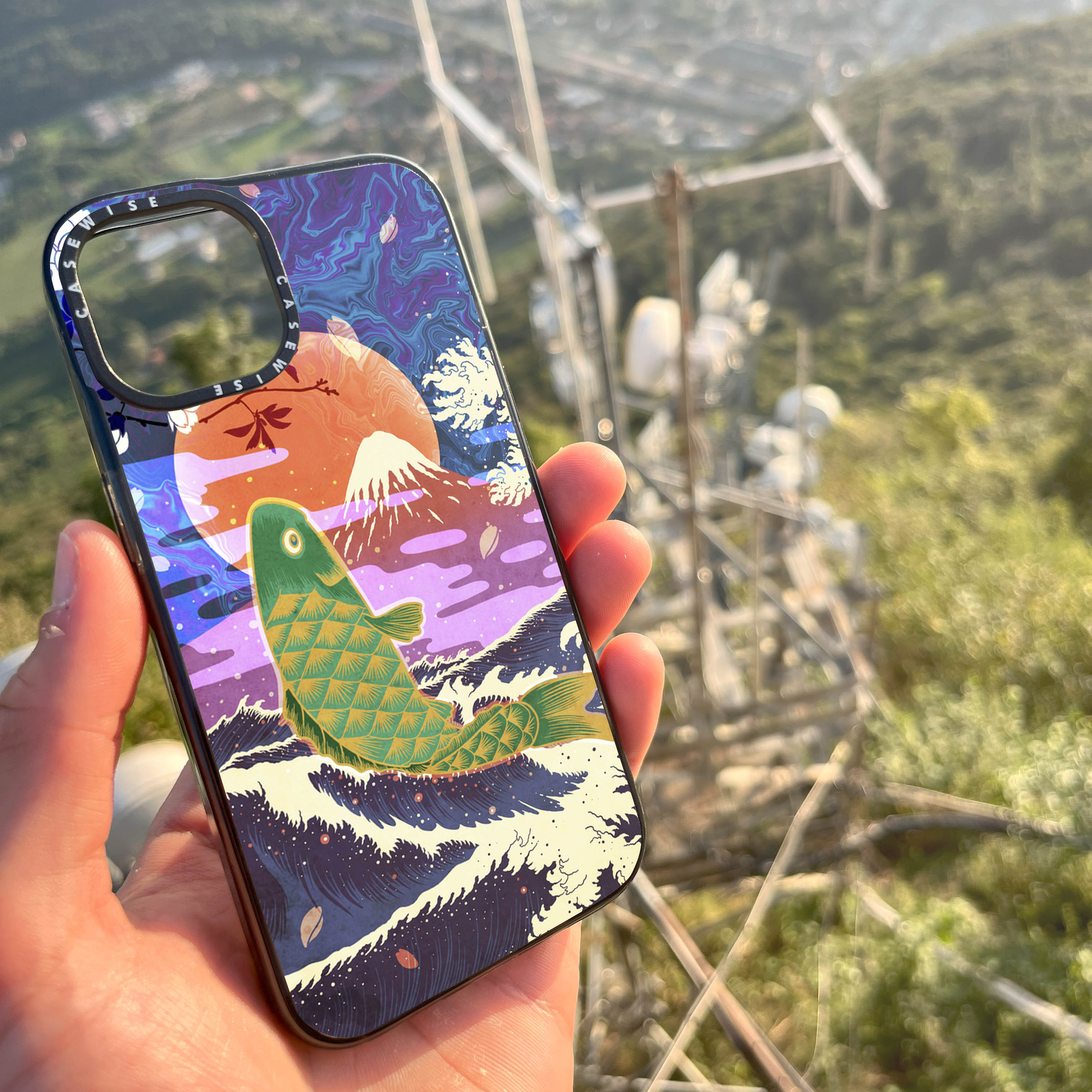 CASEWISE
CASEWISE