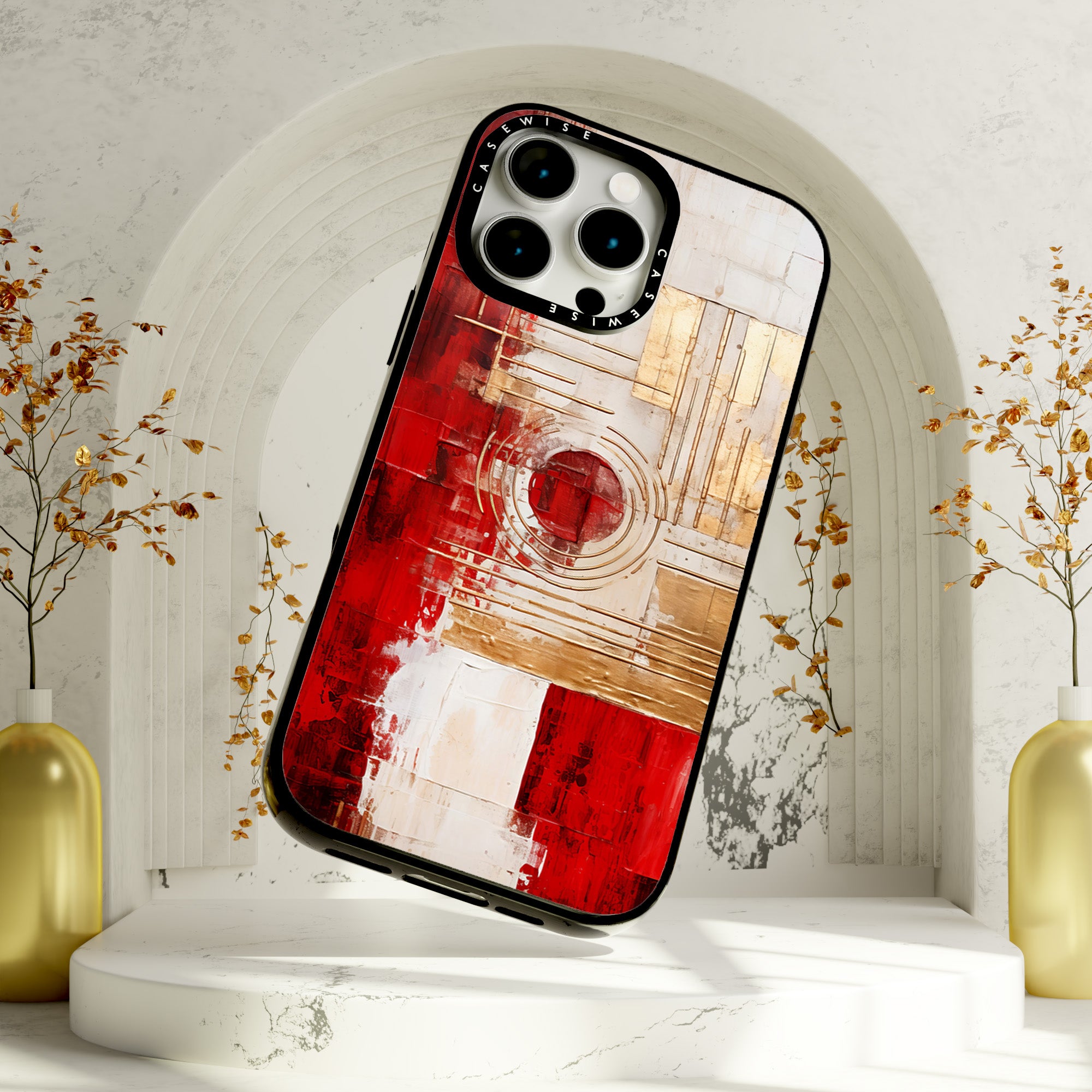 CASEWISE
CASEWISE