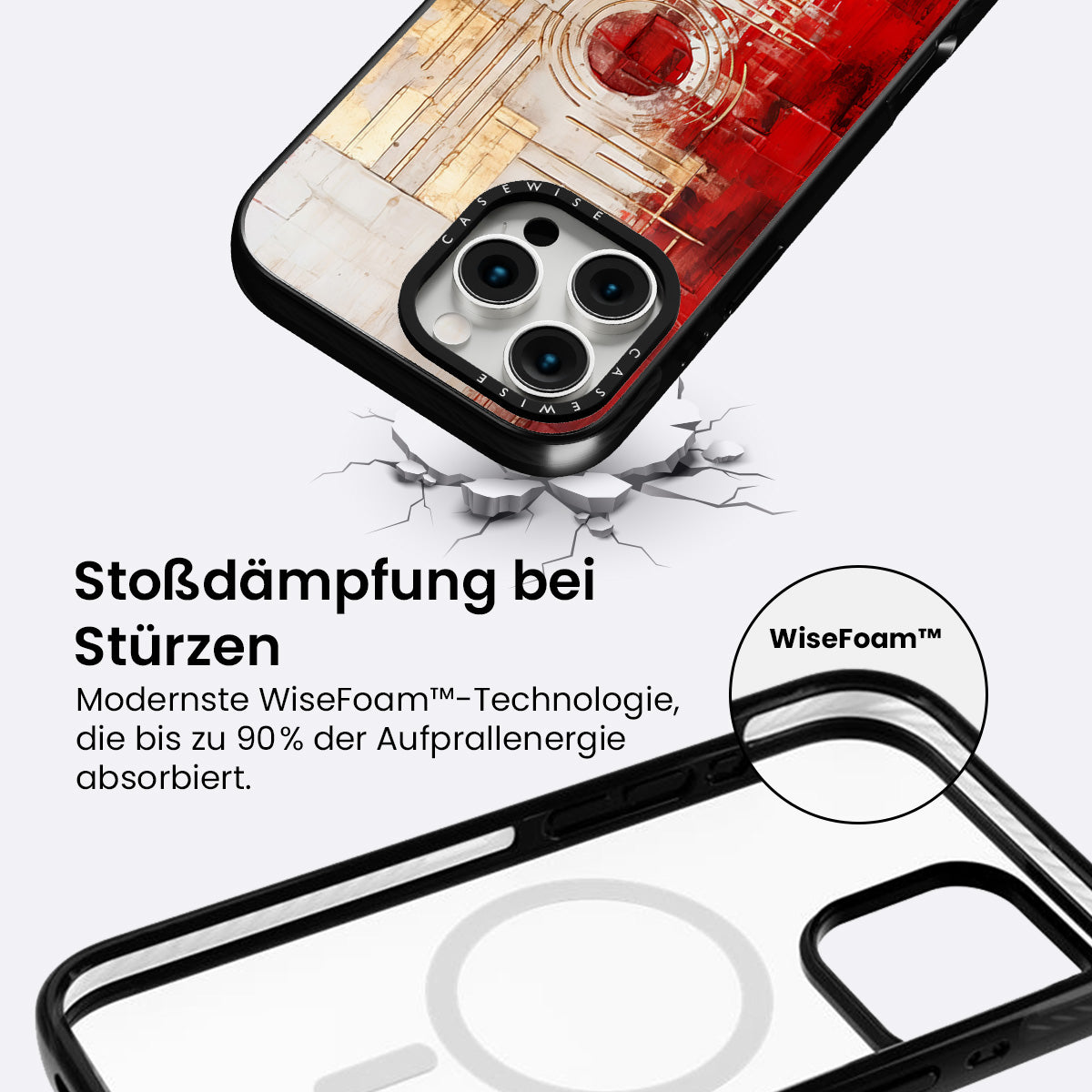 CASEWISE

CASEWISE

Stoßdämpfung bei Stürzen

Modernste WiseFoam™-Technologie, die bis zu 90% der Aufprallenergie absorbiert.

WiseFoam™