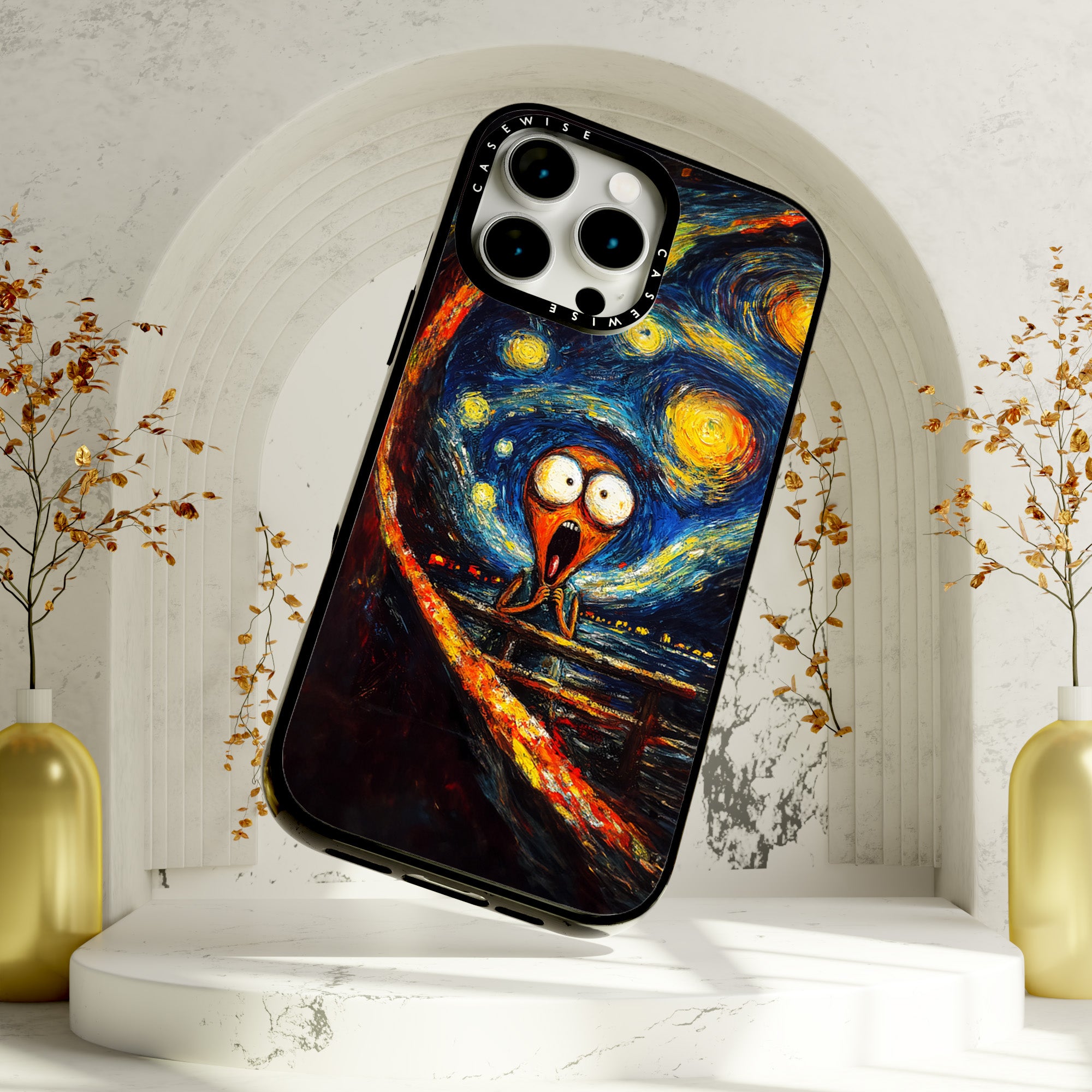 CASEWISE CASEWISE