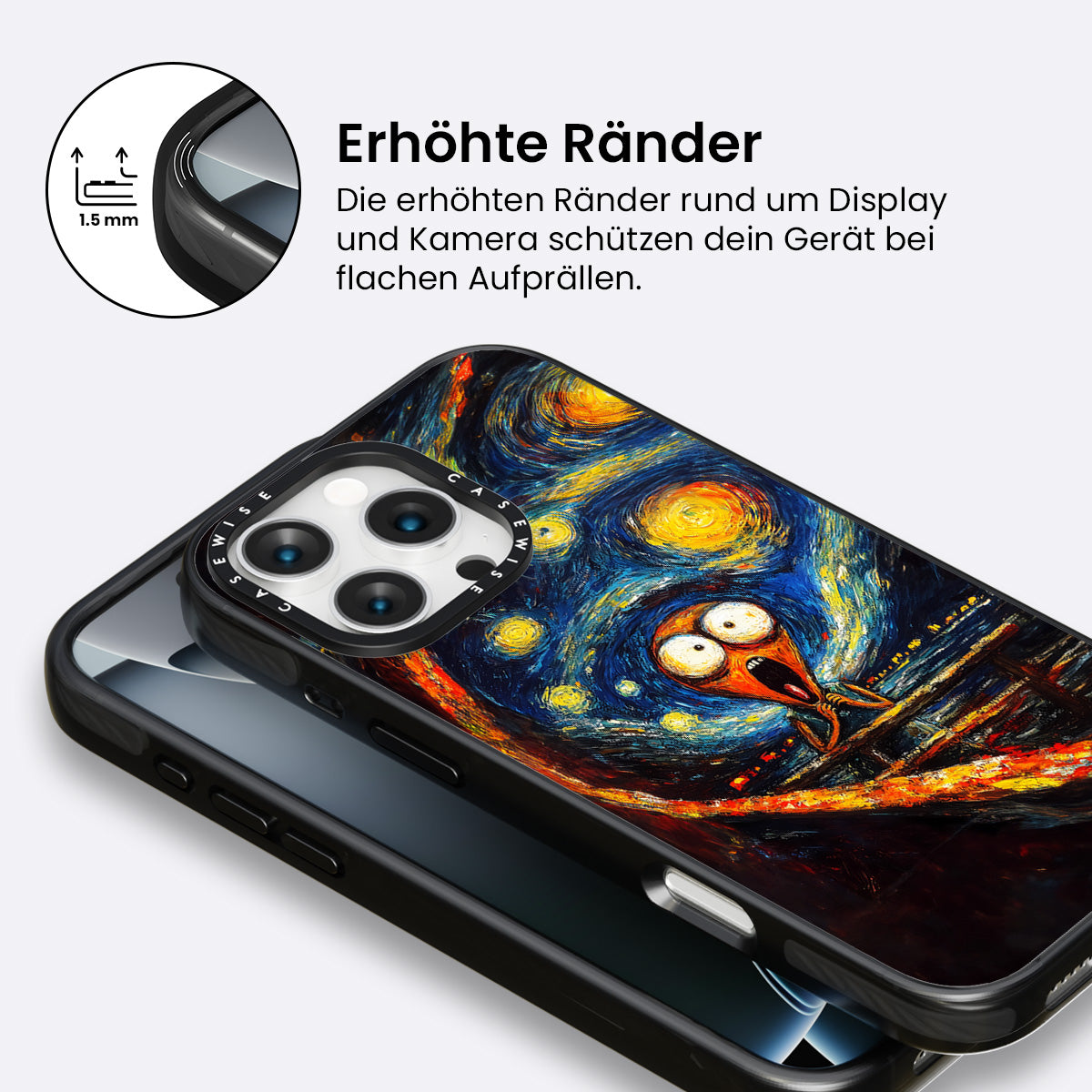 1.5 mm

Erhöhte Ränder

Die erhöhten Ränder rund um Display und Kamera schützen dein Gerät bei flachen Aufprällen.

CASEWISE CASEWISE