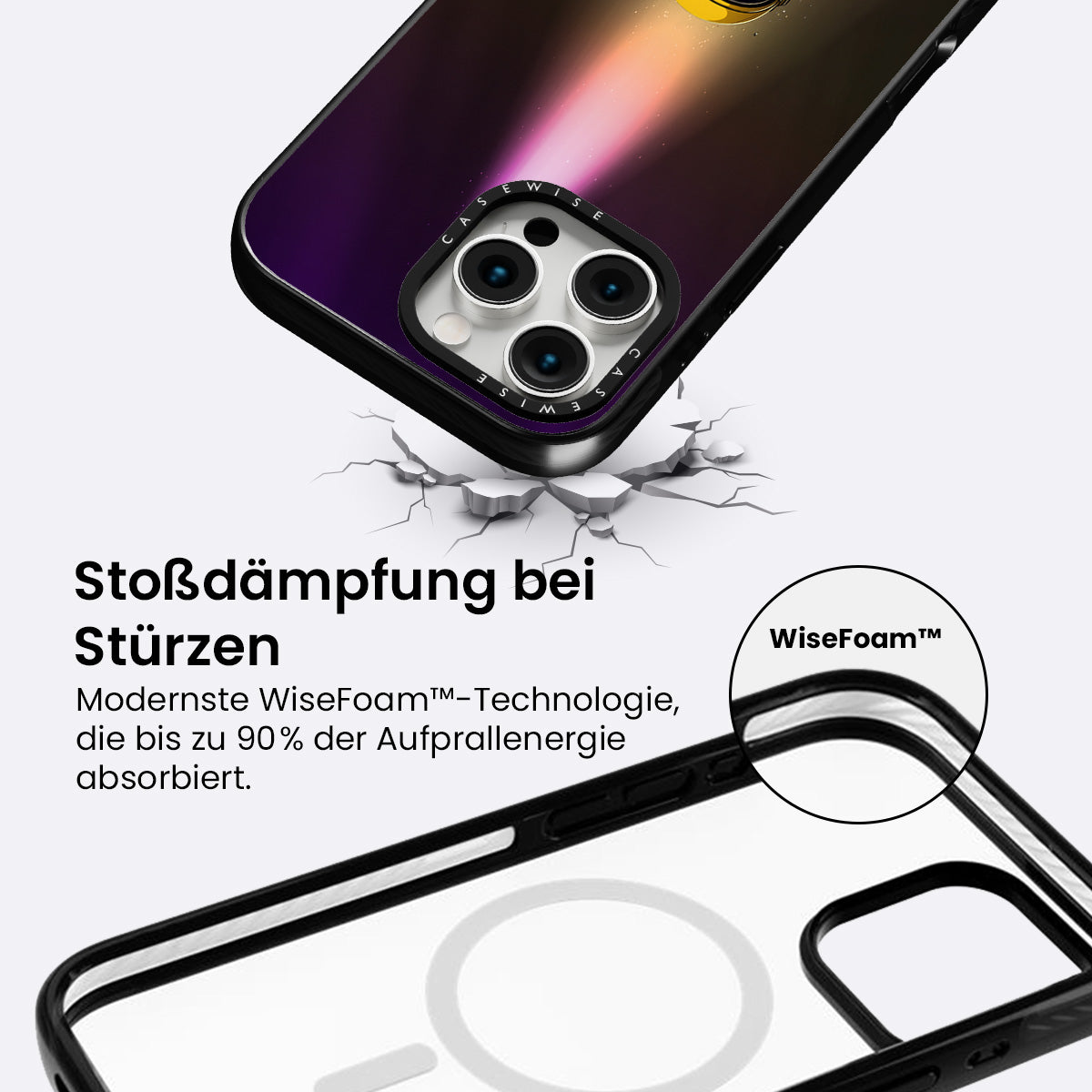 CASEWISE

CASEWISE

Stoßdämpfung bei Stürzen

Modernste WiseFoam™-Technologie, die bis zu 90% der Aufprallenergie absorbiert.

WiseFoam™