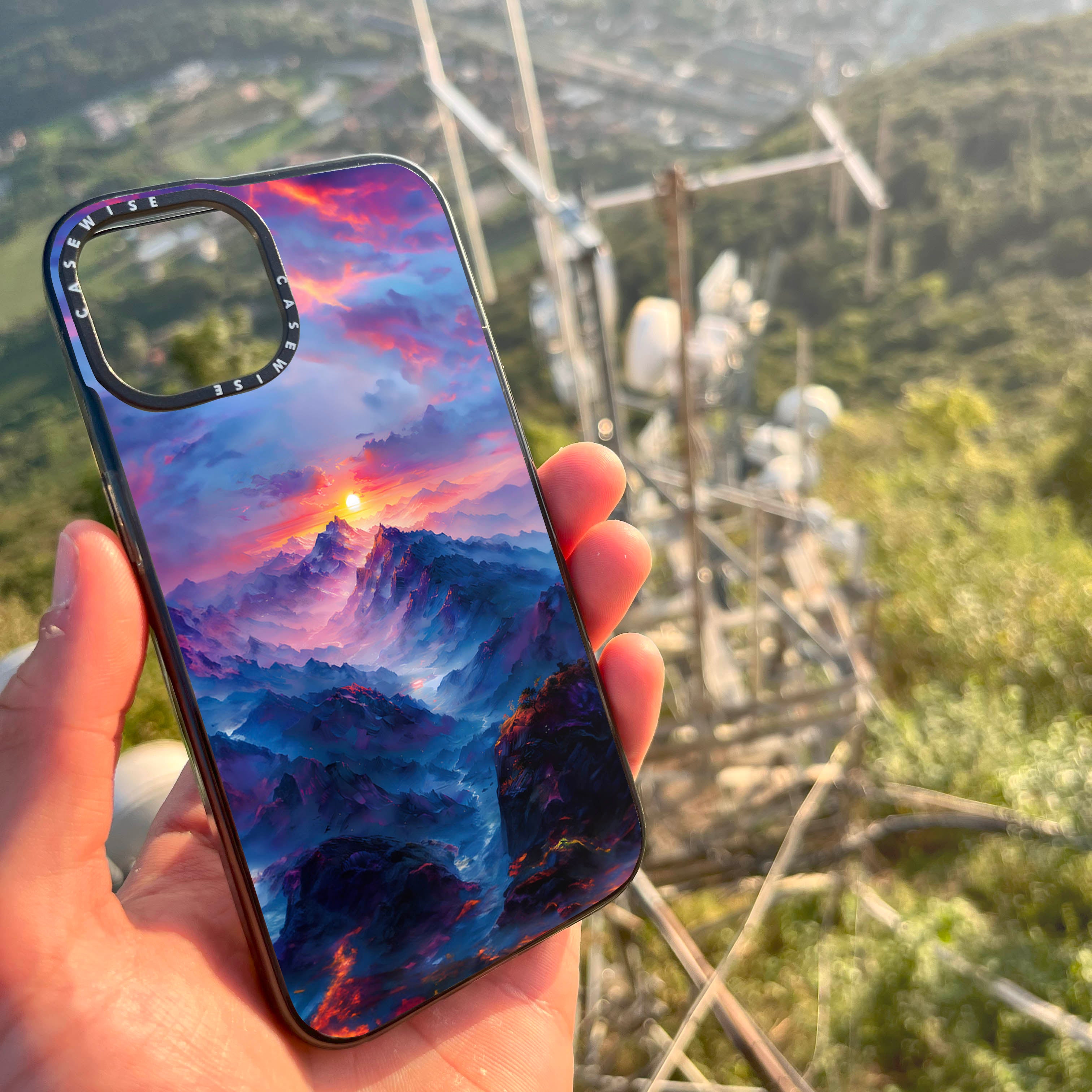 CASEWISE CASEWISE