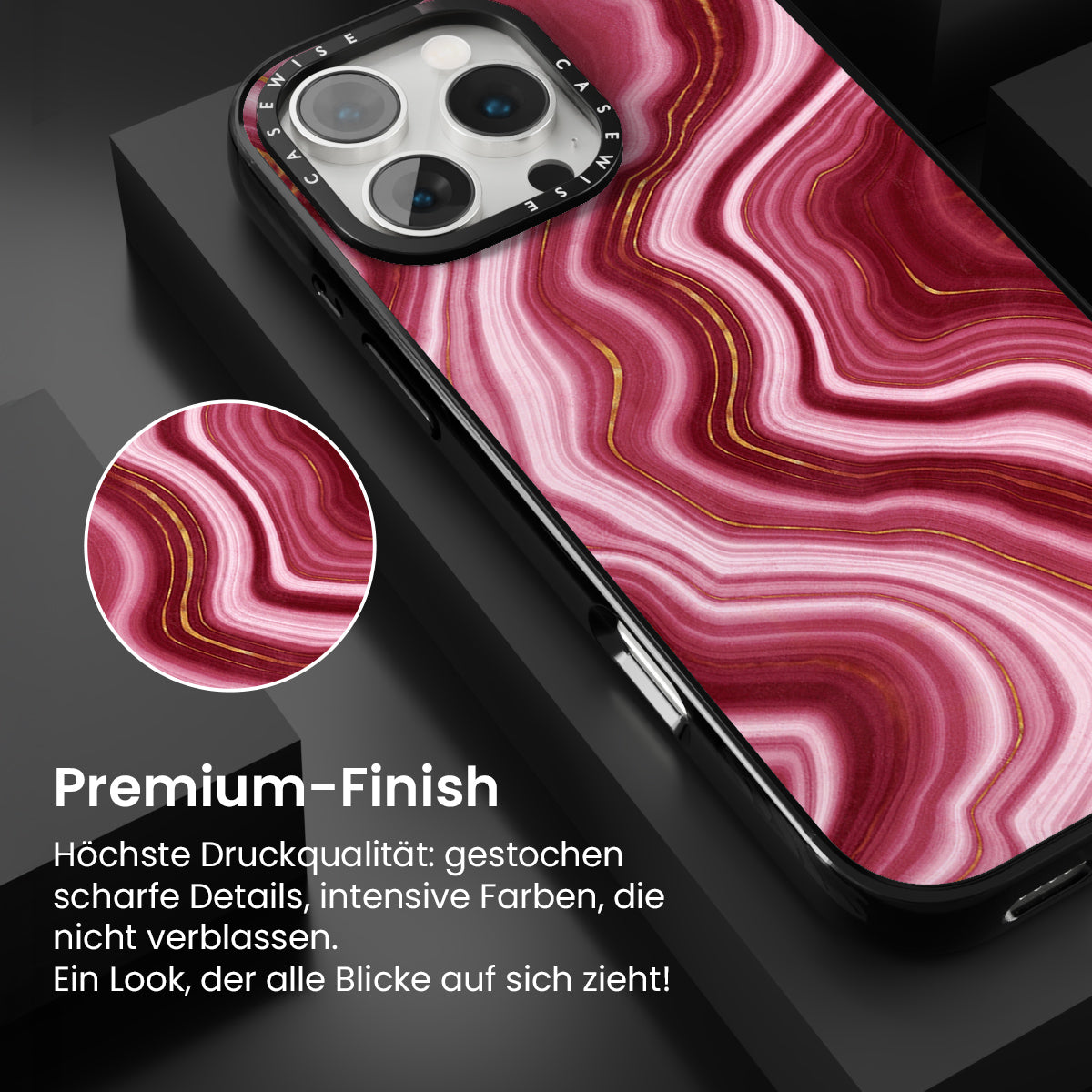 CASEWISE CASEWISE

Premium-Finish

Höchste Druckqualität: gestochen scharfe Details, intensive Farben, die nicht verblassen.
Ein Look, der alle Blicke auf sich zieht!