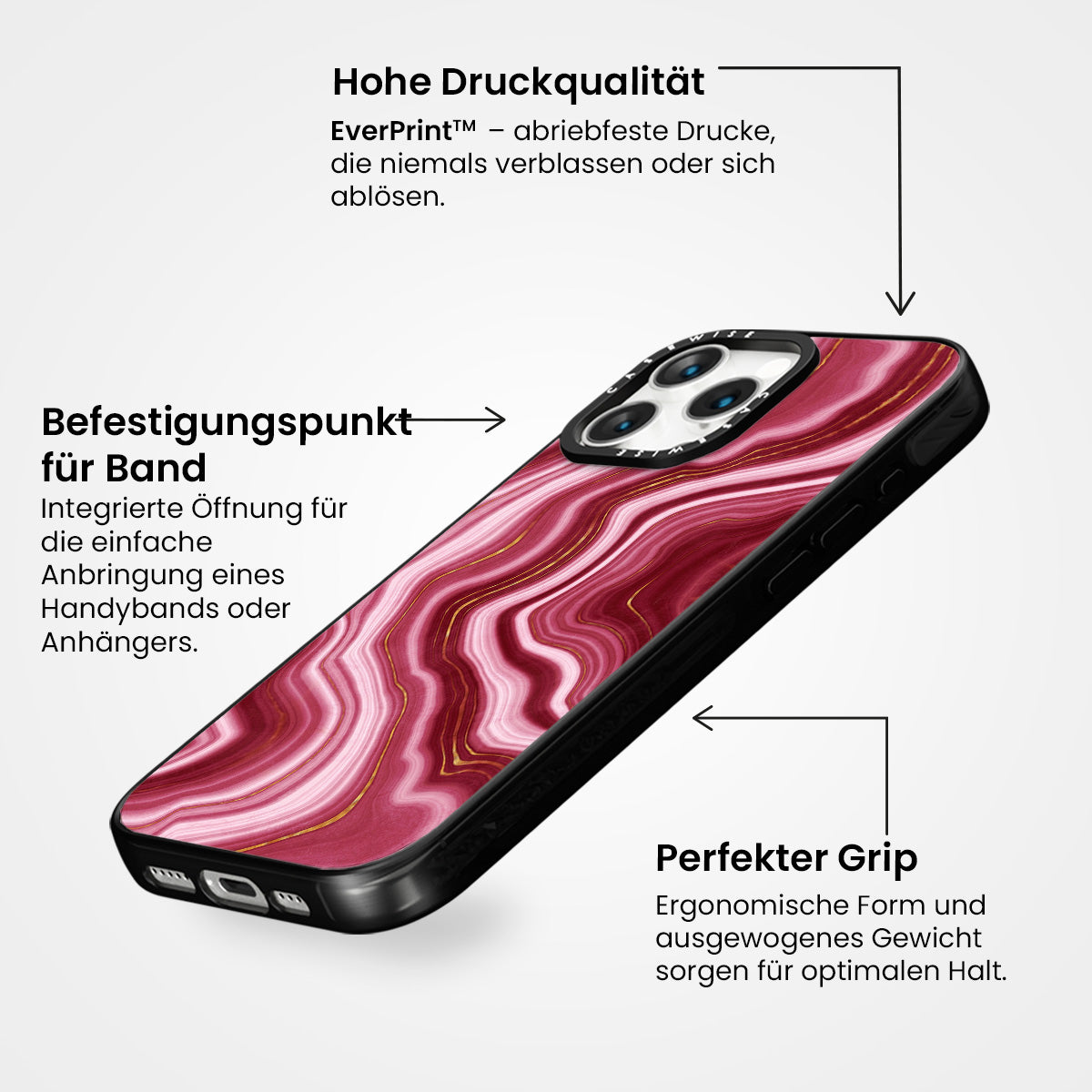 Hohe Druckqualität

EverPrint™ – abriebfeste Drucke, die niemals verblassen oder sich ablösen.

Befestigungspunkt für Band

Integrierte Öffnung für die einfache Anbringung eines Handybands oder Anhängers.

CASEWISE

CASEWISE

Perfekter Grip

Ergonomische Form und ausgewogenes Gewicht sorgen für optimalen Halt.