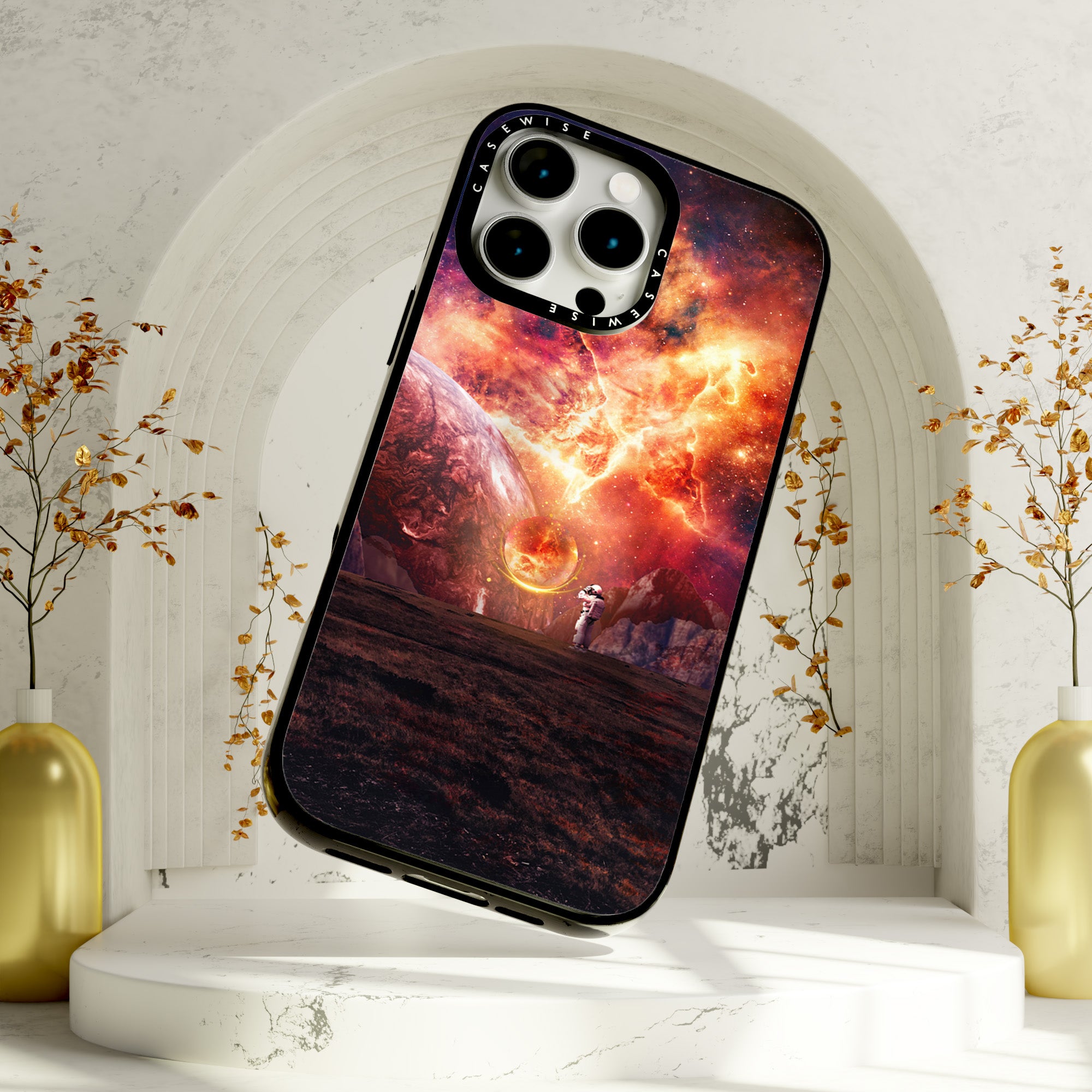 CASEWISE
CASEWISE