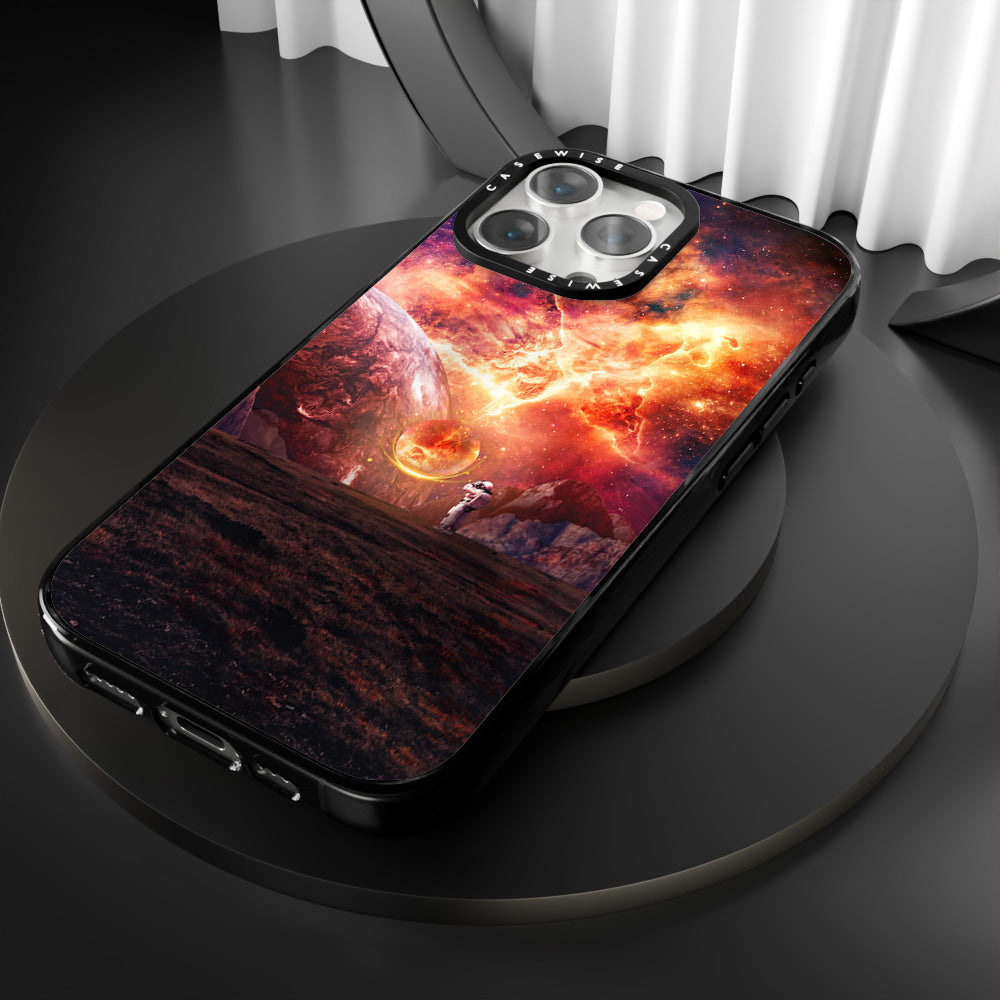 CASEWISE CASEWISE