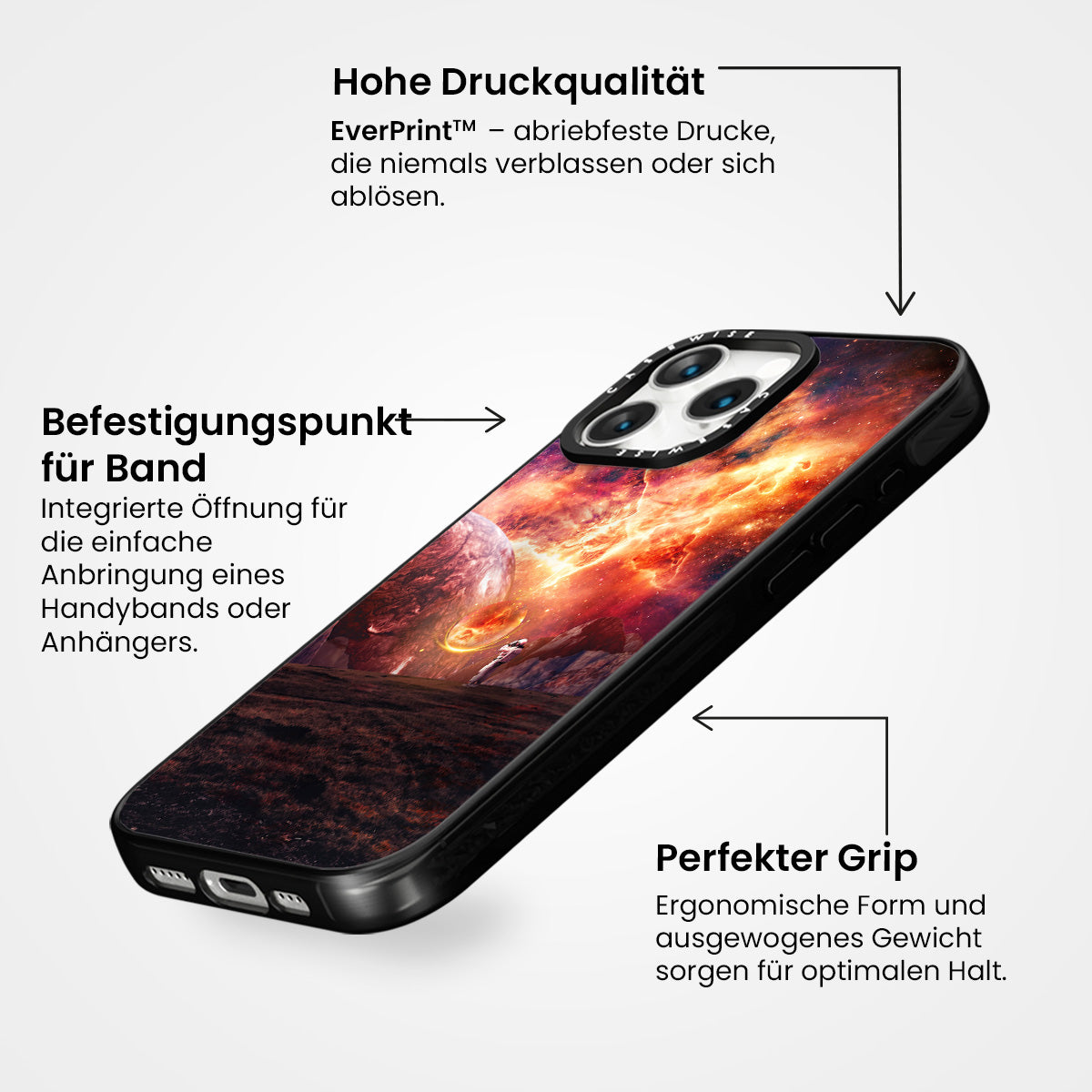 Hohe Druckqualität

EverPrint™ – abriebfeste Drucke, die niemals verblassen oder sich ablösen.

Befestigungspunkt für Band

Integrierte Öffnung für die einfache Anbringung eines Handybands oder Anhängers.

CASEWISE

CASEWISE

Perfekter Grip

Ergonomische Form und ausgewogenes Gewicht sorgen für optimalen Halt.