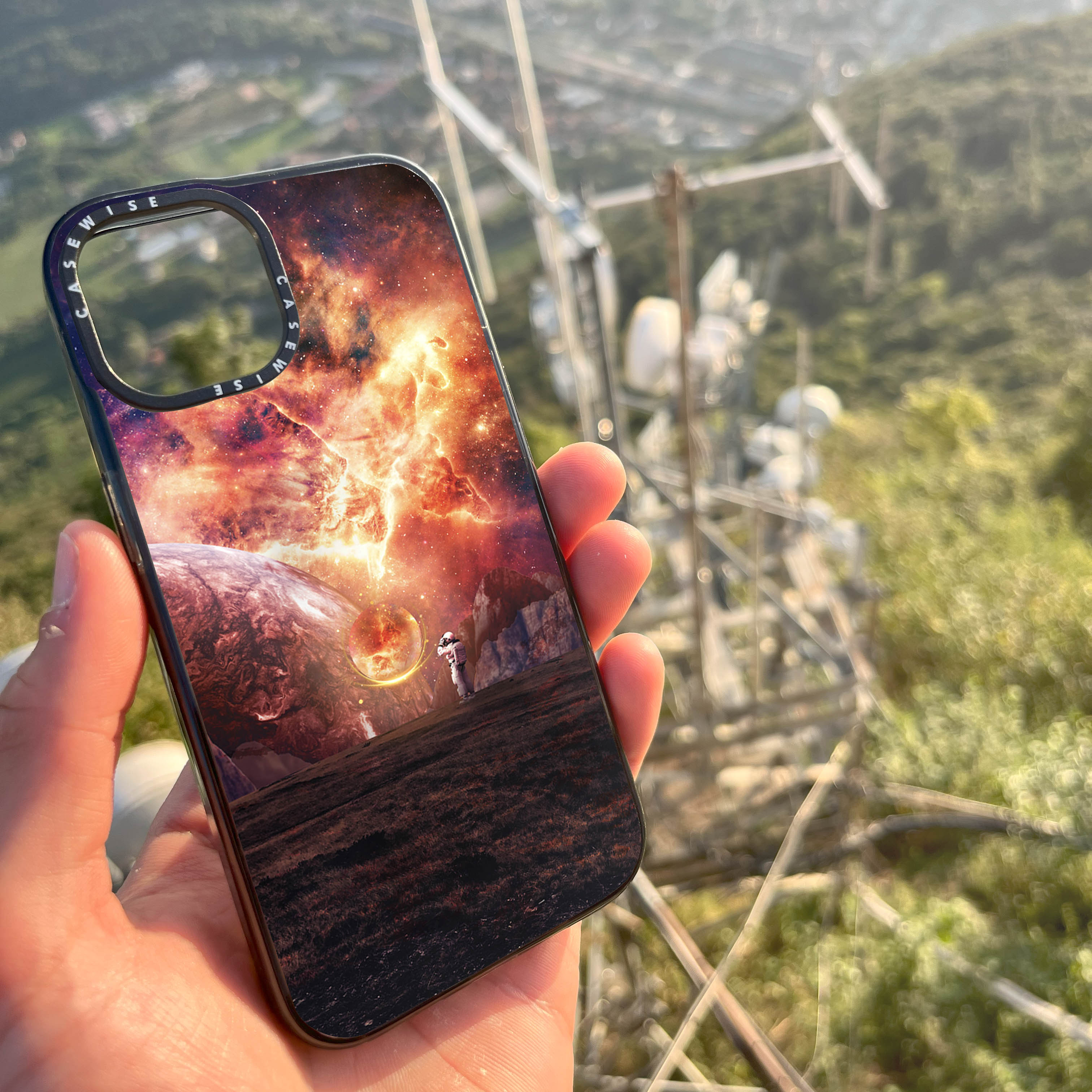 CASEWISE
CASEWISE