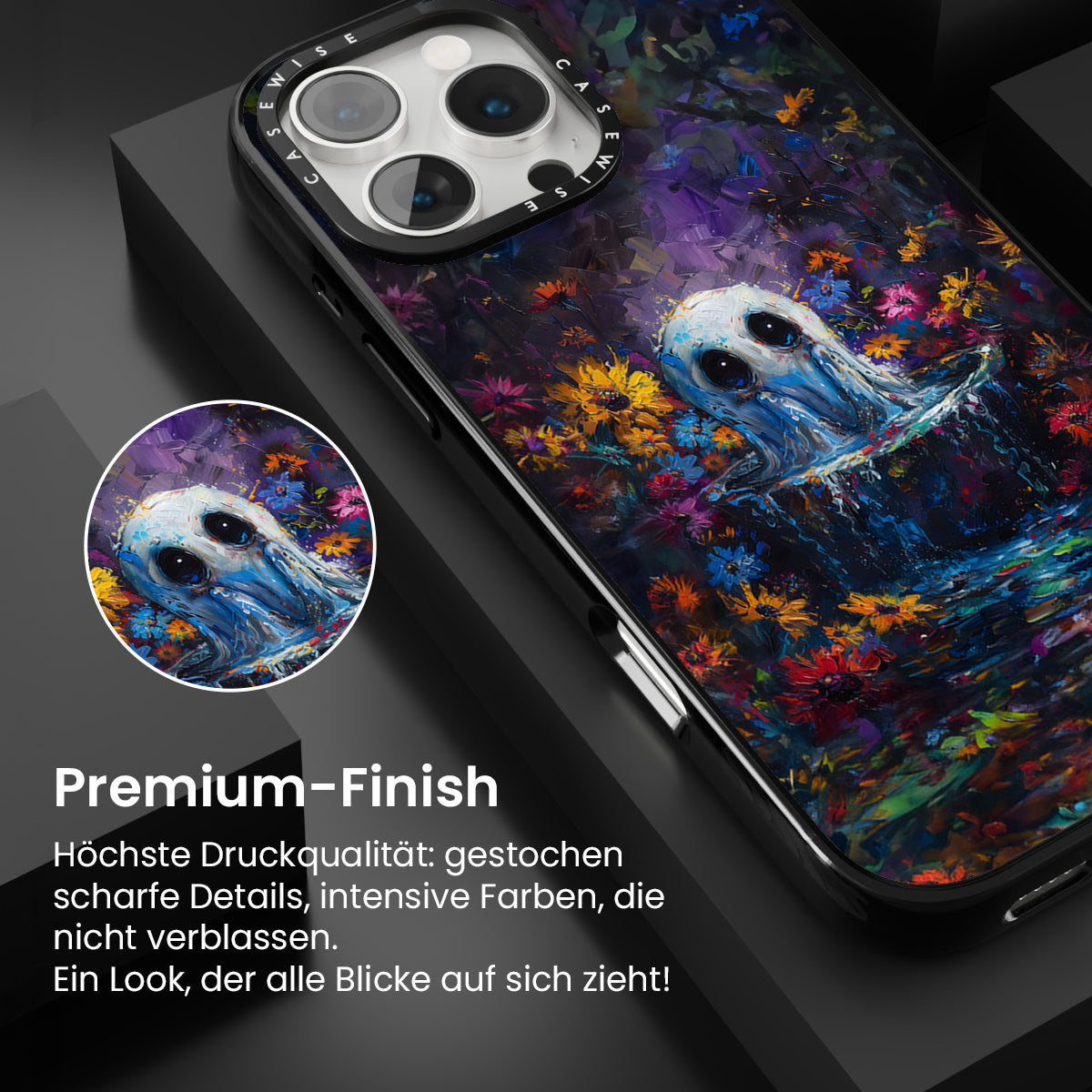 CASEWISE CASEWISE

Premium-Finish

Höchste Druckqualität: gestochen scharfe Details, intensive Farben, die nicht verblassen.
Ein Look, der alle Blicke auf sich zieht!