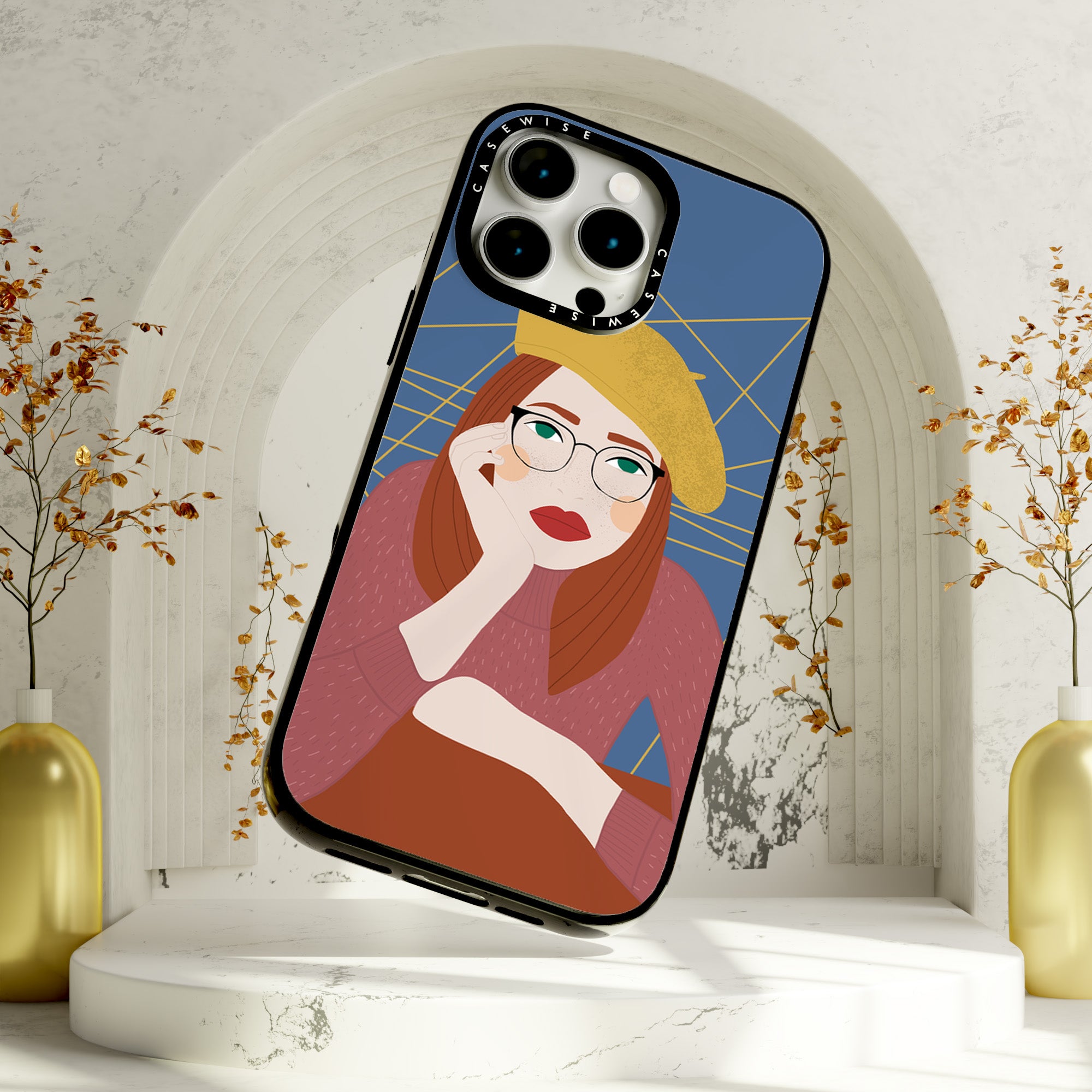 CASEWISE
CASEWISE