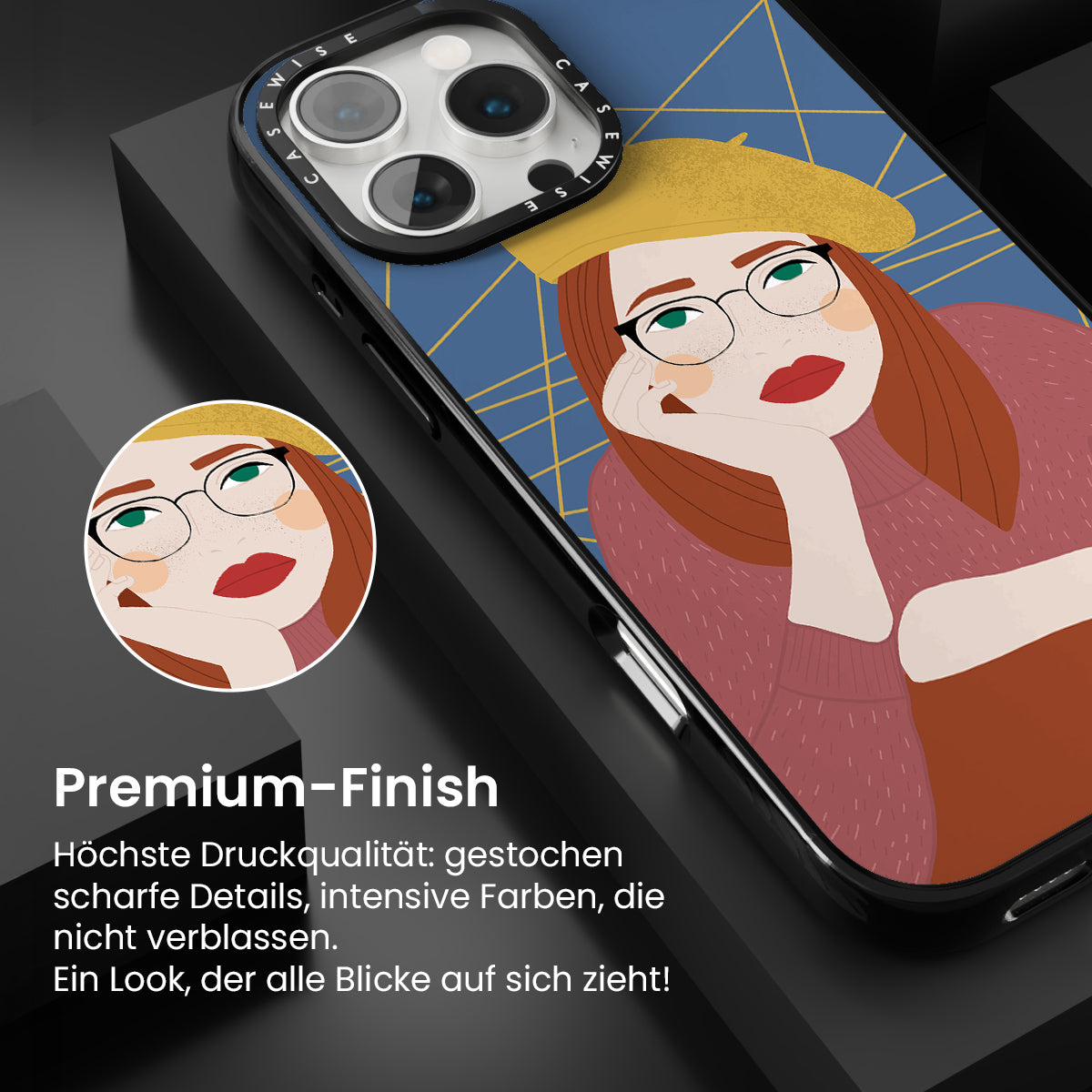 CASEWISE CASEWISE

Premium-Finish

Höchste Druckqualität: gestochen scharfe Details, intensive Farben, die nicht verblassen.
Ein Look, der alle Blicke auf sich zieht!