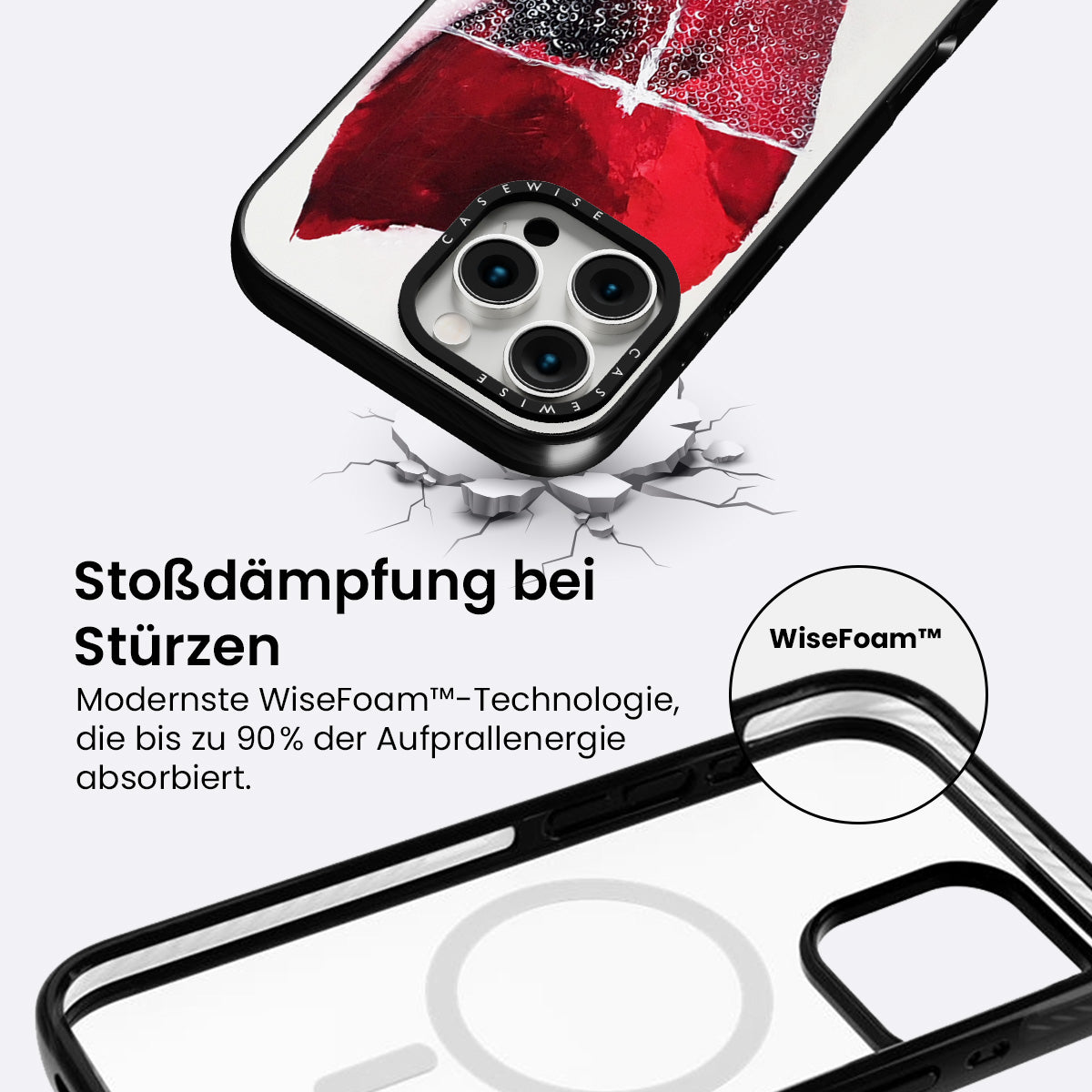 CASEWISE CASEWISE

Stoßdämpfung bei Stürzen

Modernste WiseFoam™-Technologie, die bis zu 90% der Aufprallenergie absorbiert.

WiseFoam™