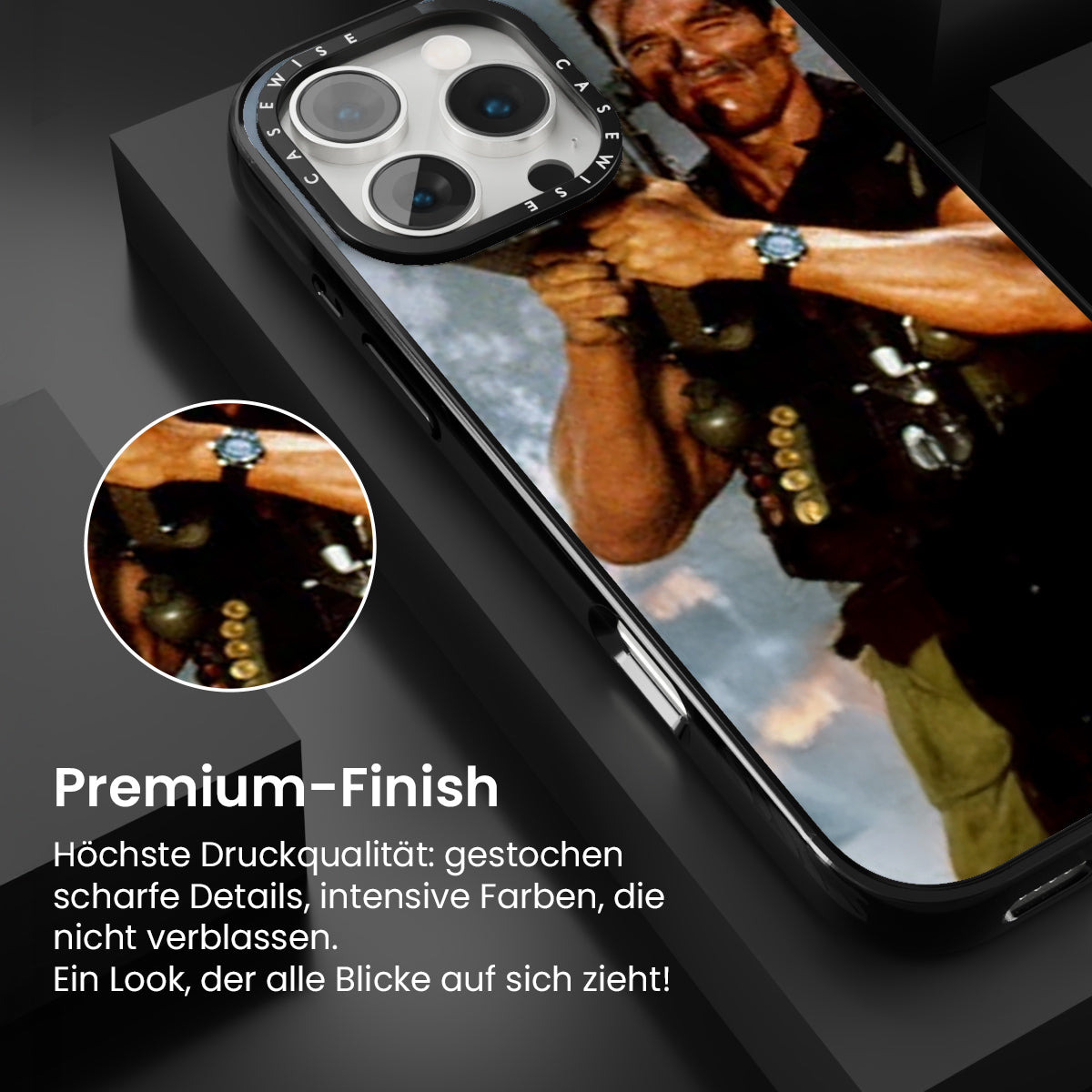 CASEWISE CASEWISE

Premium-Finish

Höchste Druckqualität: gestochen scharfe Details, intensive Farben, die nicht verblassen.
Ein Look, der alle Blicke auf sich zieht!