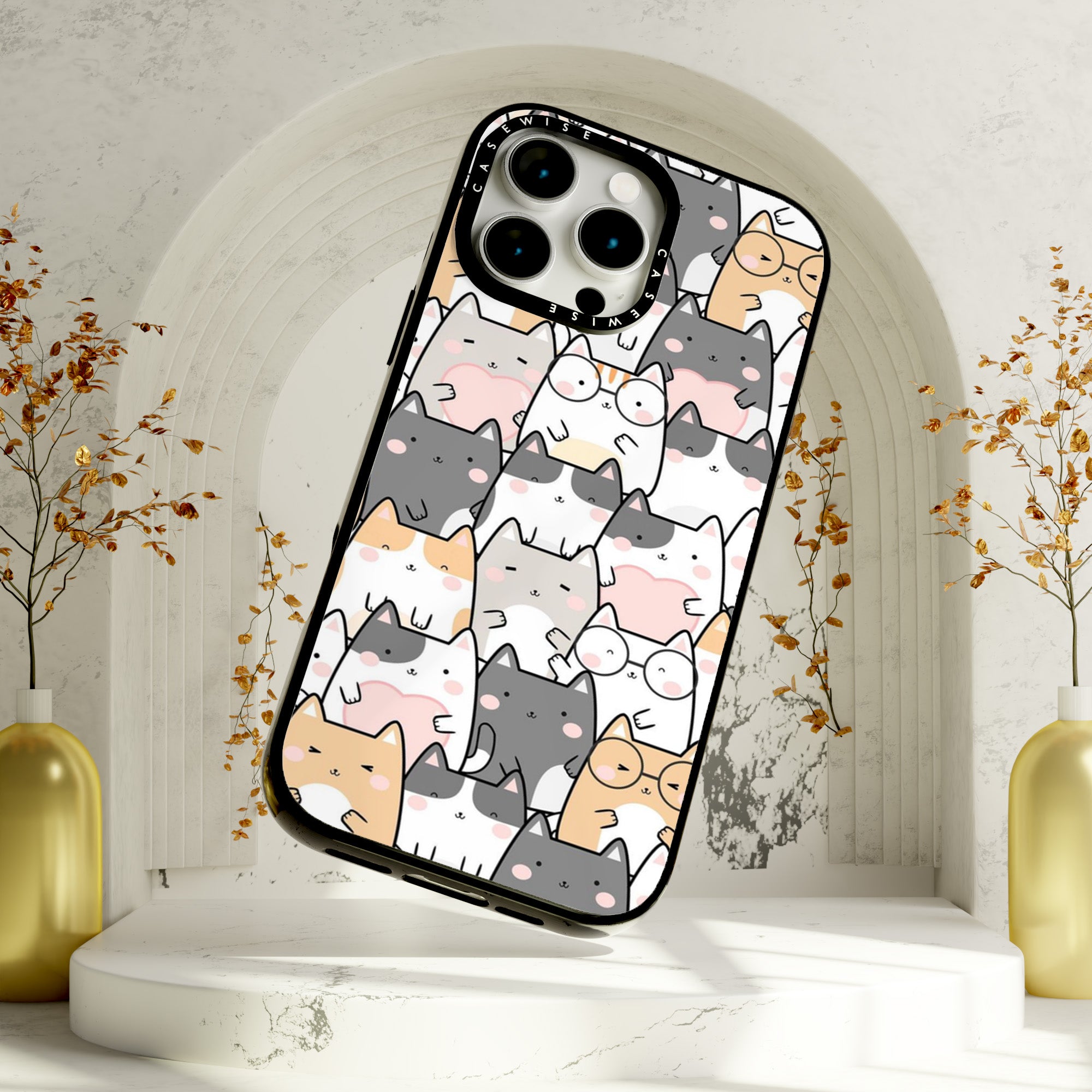 CASEWISE
CASEWISE