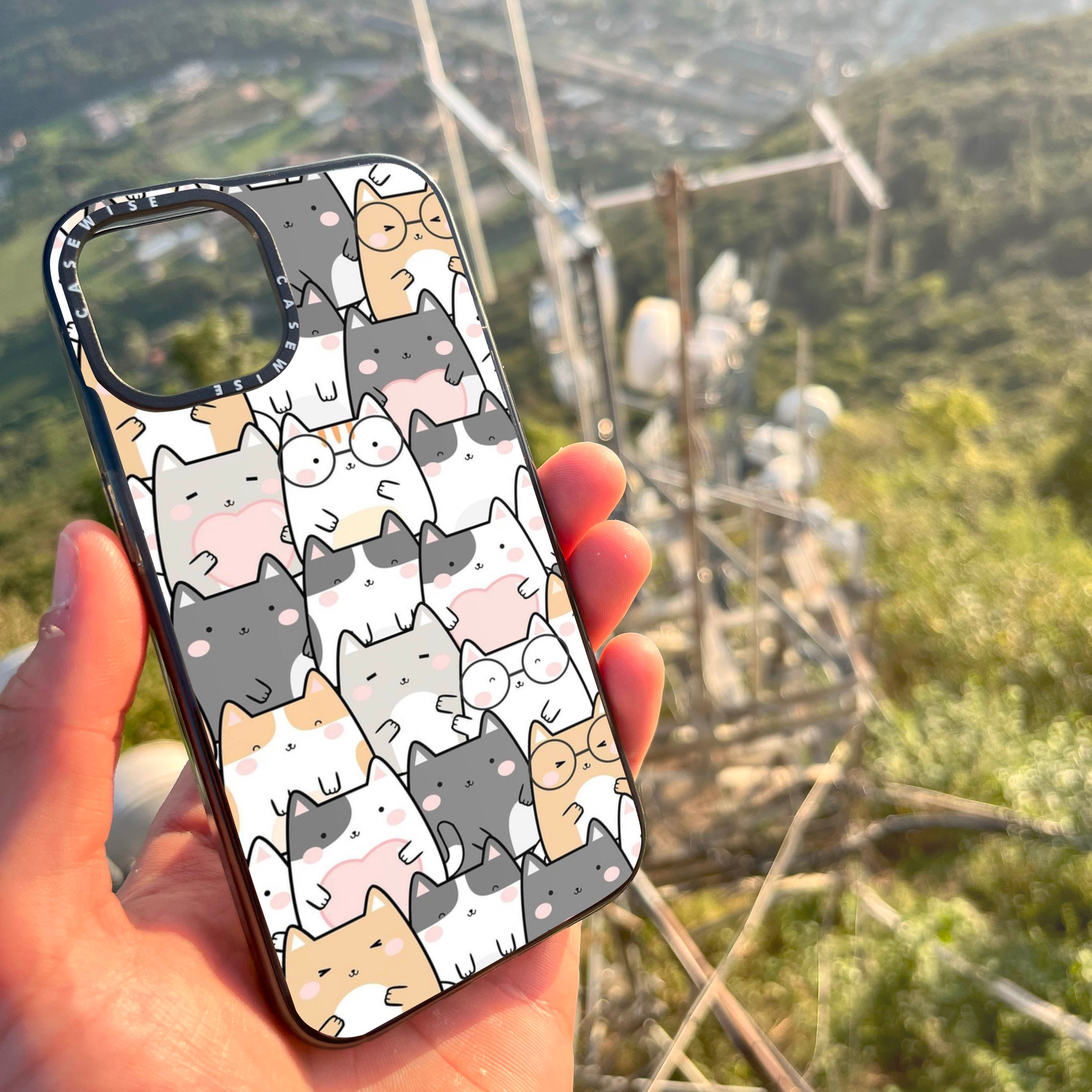 CASEWISE CASEWISE