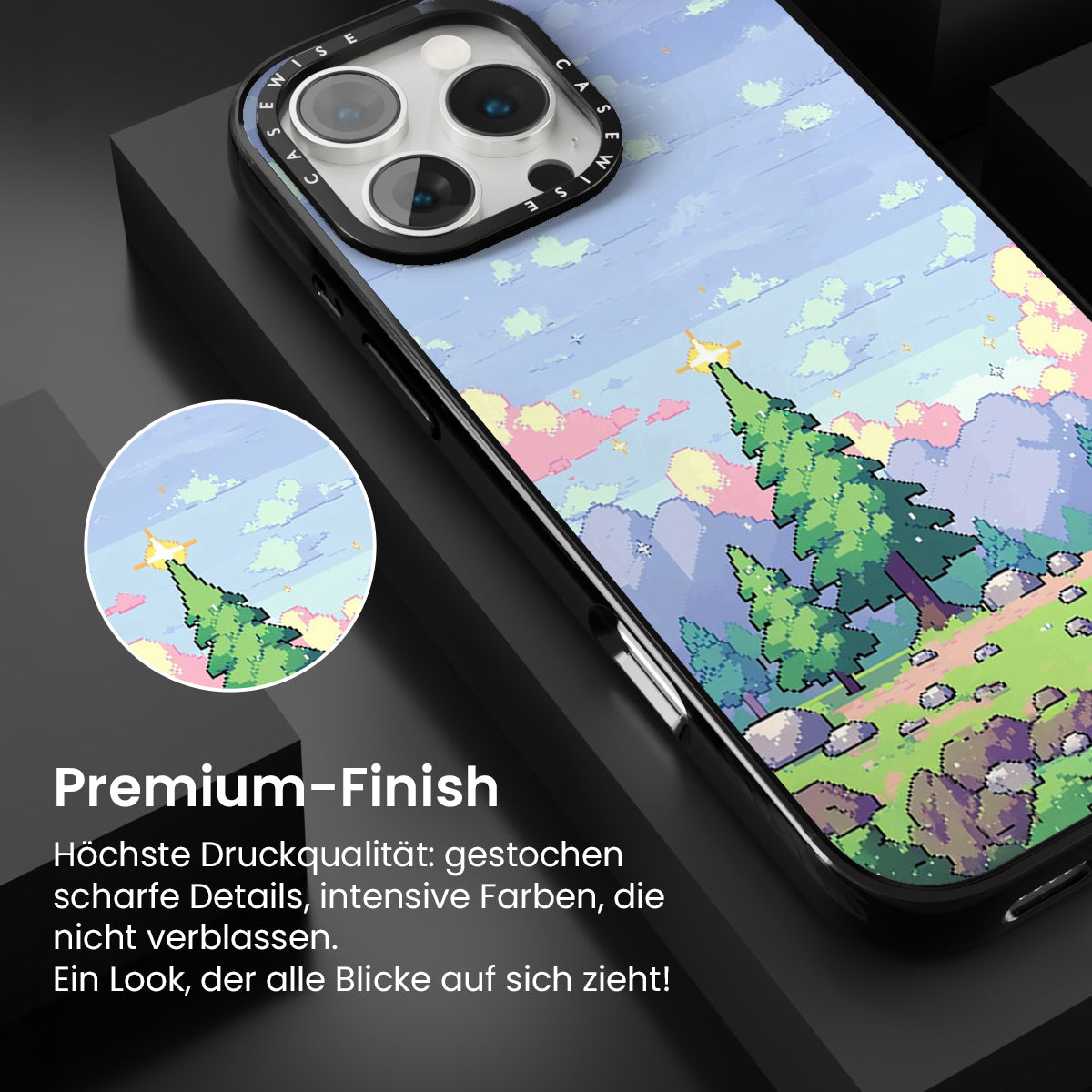 CASEWISE CASEWISE

Premium-Finish

Höchste Druckqualität: gestochen scharfe Details, intensive Farben, die nicht verblassen.
Ein Look, der alle Blicke auf sich zieht!