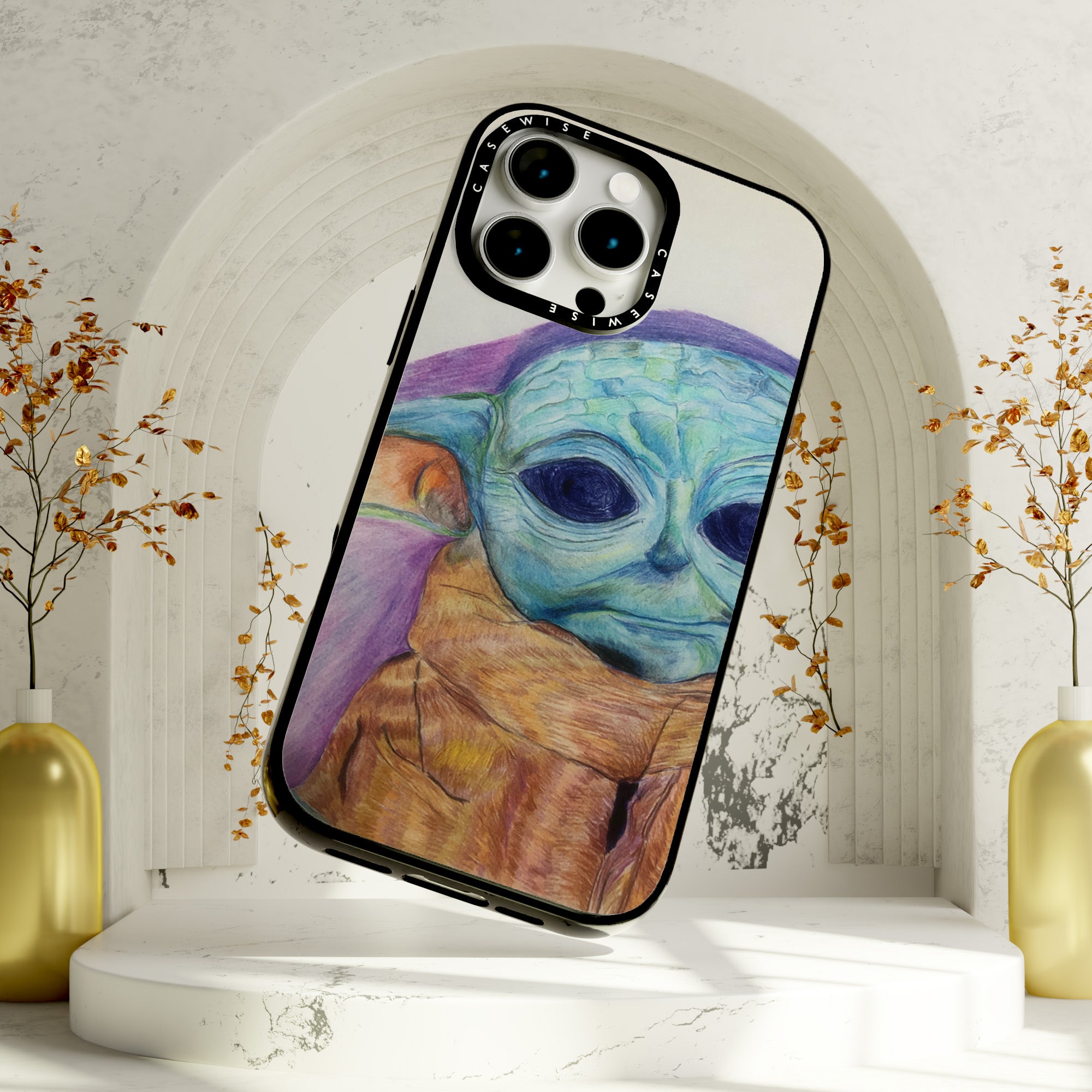 CASEWISE CASEWISE