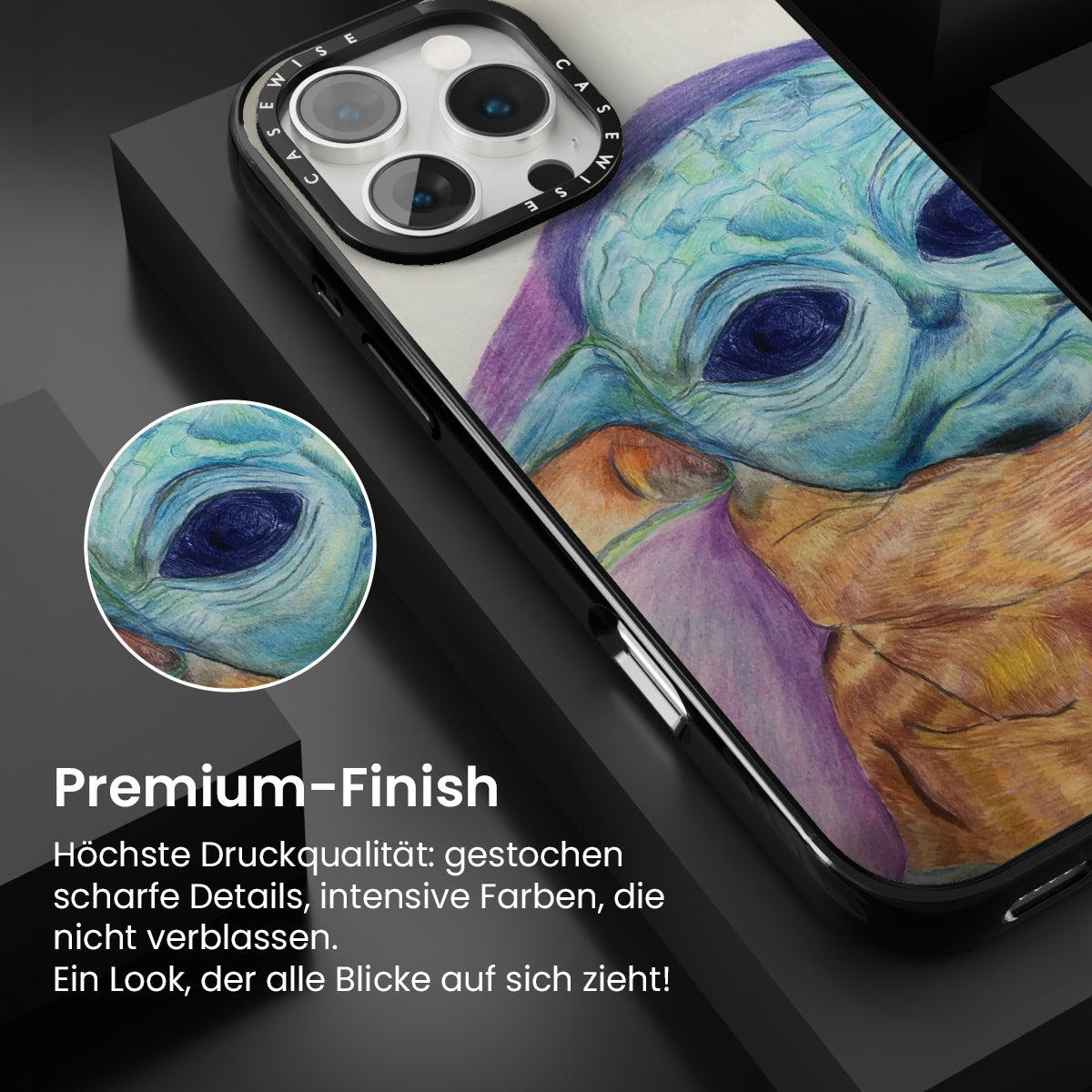 CASEWISE CASEWISE

Premium-Finish

Höchste Druckqualität: gestochen scharfe Details, intensive Farben, die nicht verblassen.
Ein Look, der alle Blicke auf sich zieht!