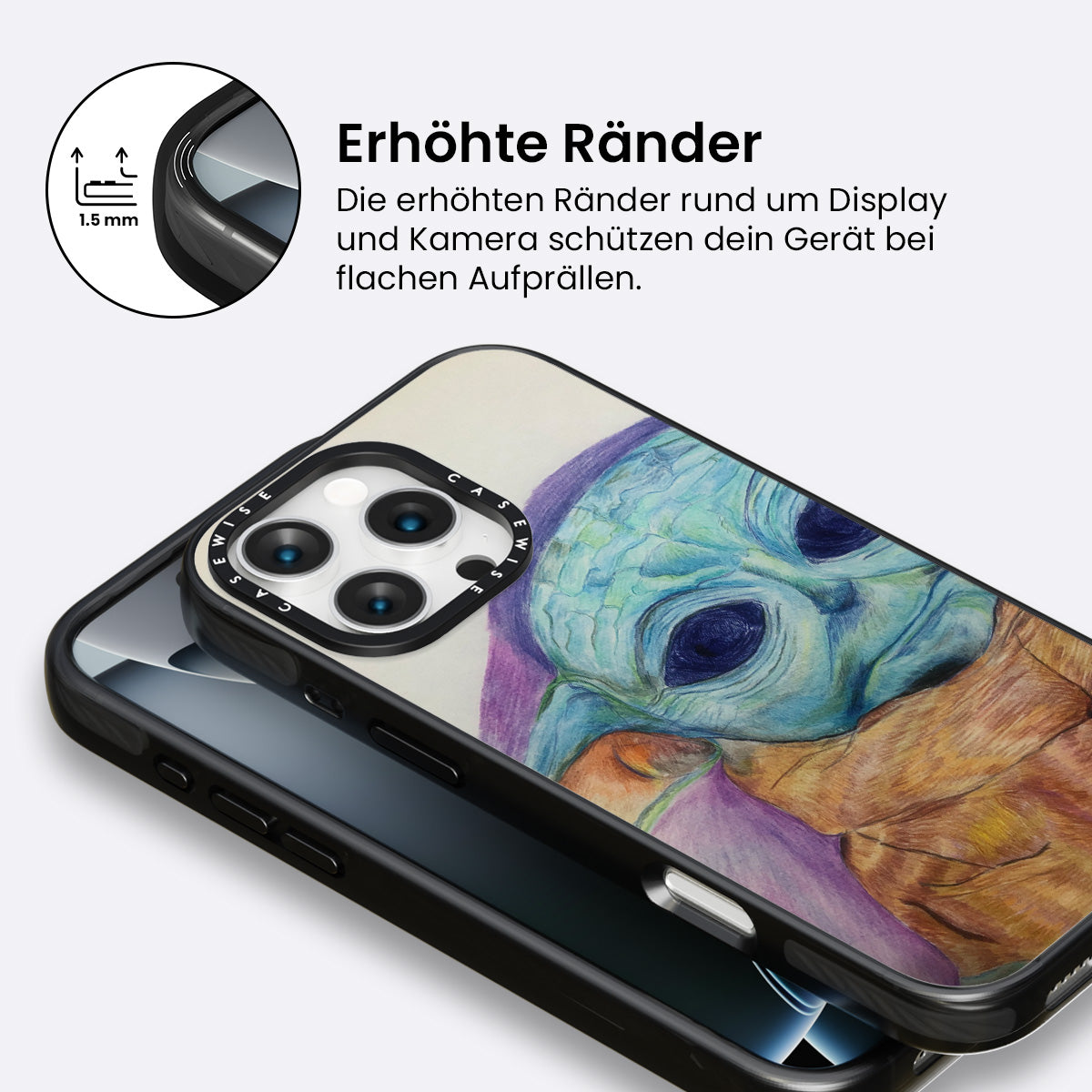 1.5 mm

Erhöhte Ränder

Die erhöhten Ränder rund um Display und Kamera schützen dein Gerät bei flachen Aufprällen.

CASEWISE CASEWISE