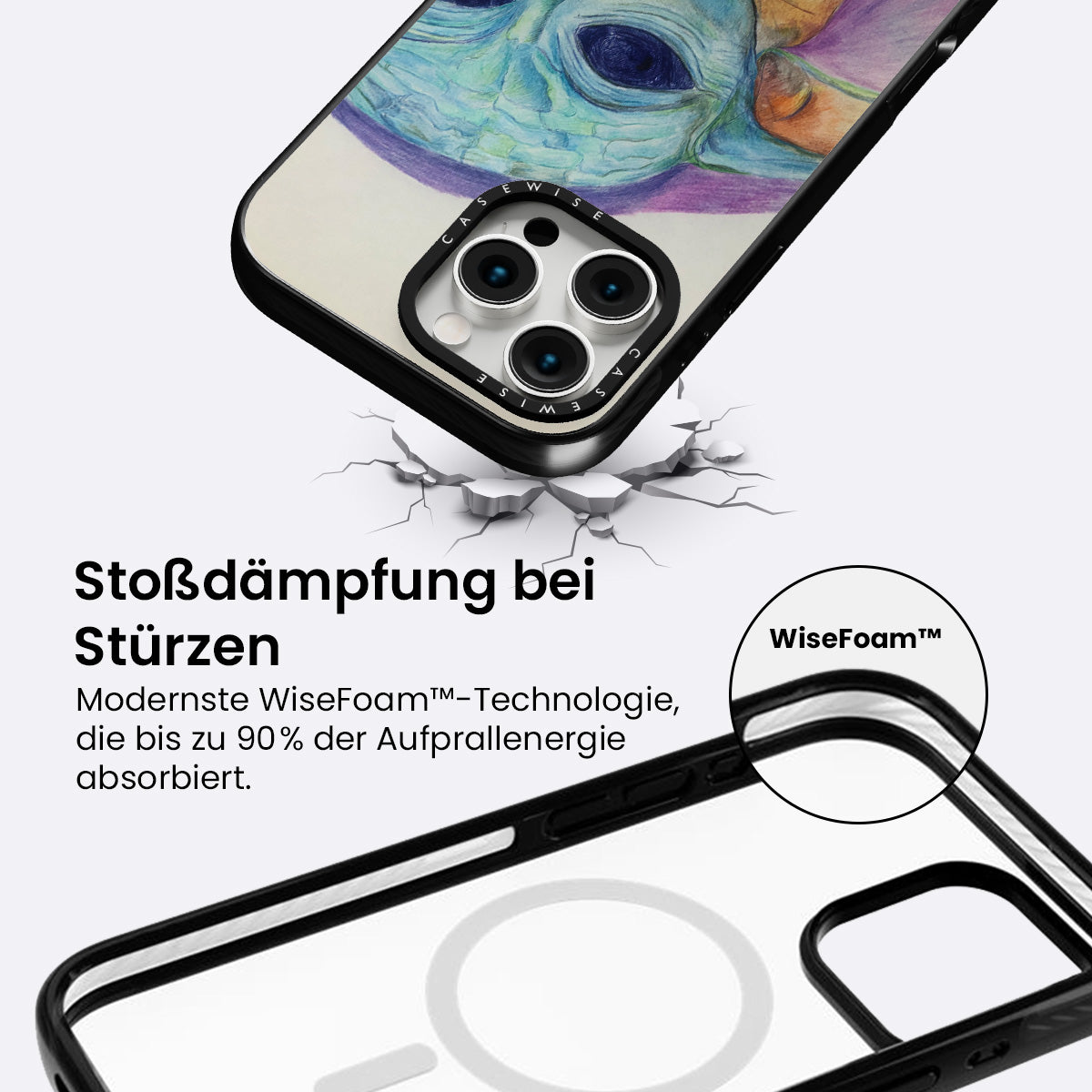 CASEWISE

CASEWISE

Stoßdämpfung bei Stürzen

Modernste WiseFoam™-Technologie, die bis zu 90% der Aufprallenergie absorbiert.

WiseFoam™