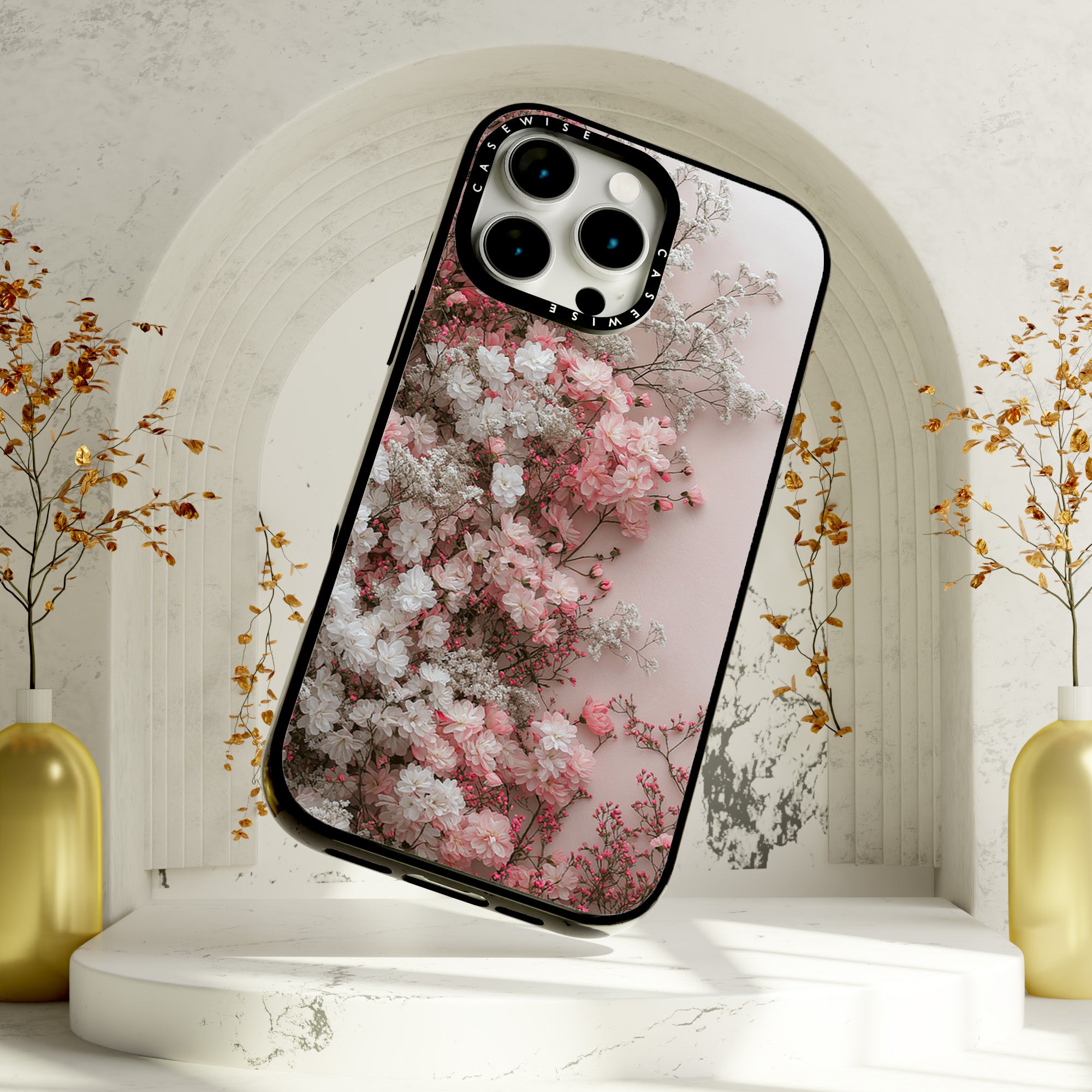 CASEWISE CASEWISE