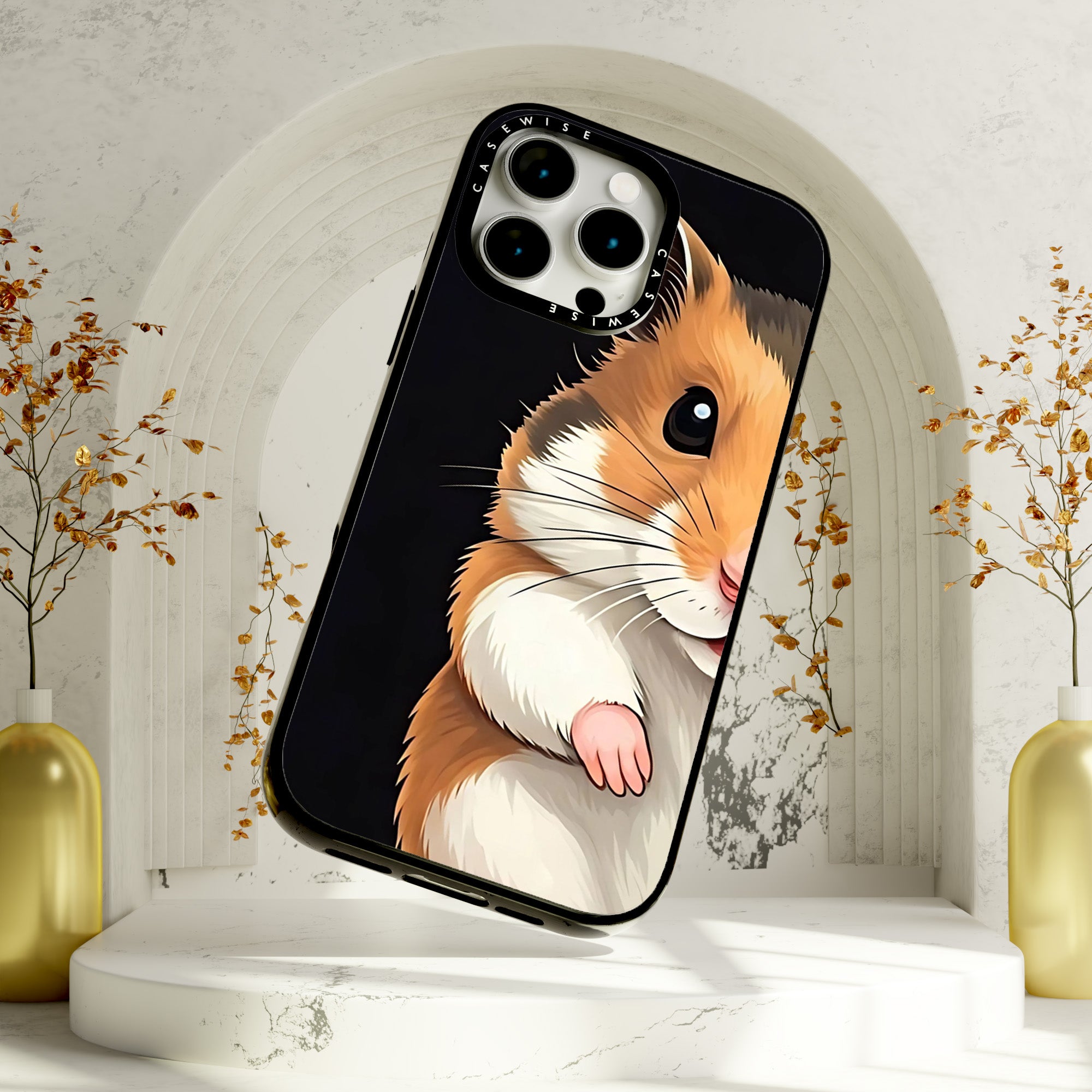 CASEWISE
CASEWISE