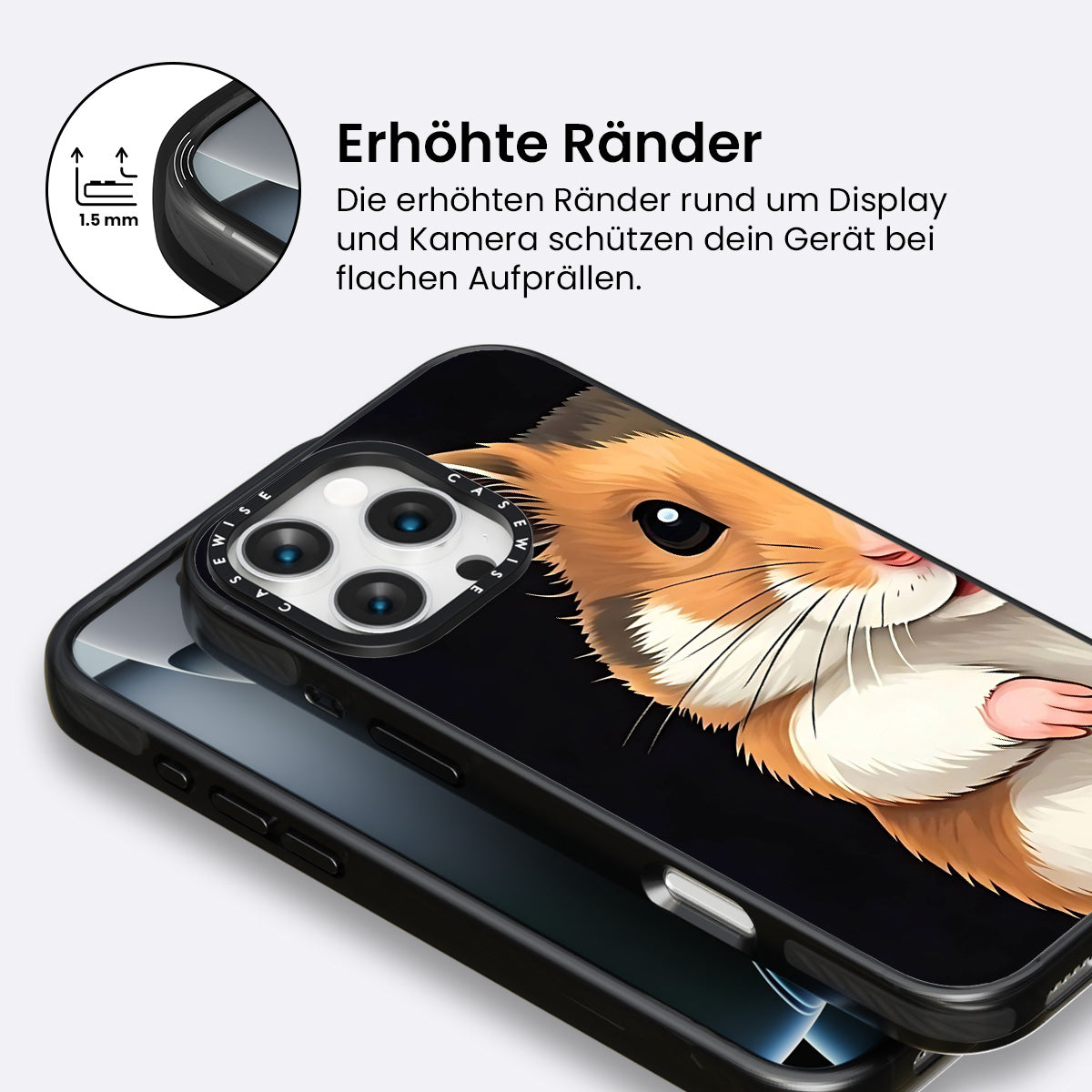 1.5 mm

Erhöhte Ränder

Die erhöhten Ränder rund um Display und Kamera schützen dein Gerät bei flachen Aufprällen.

CASEWISE CASEWISE