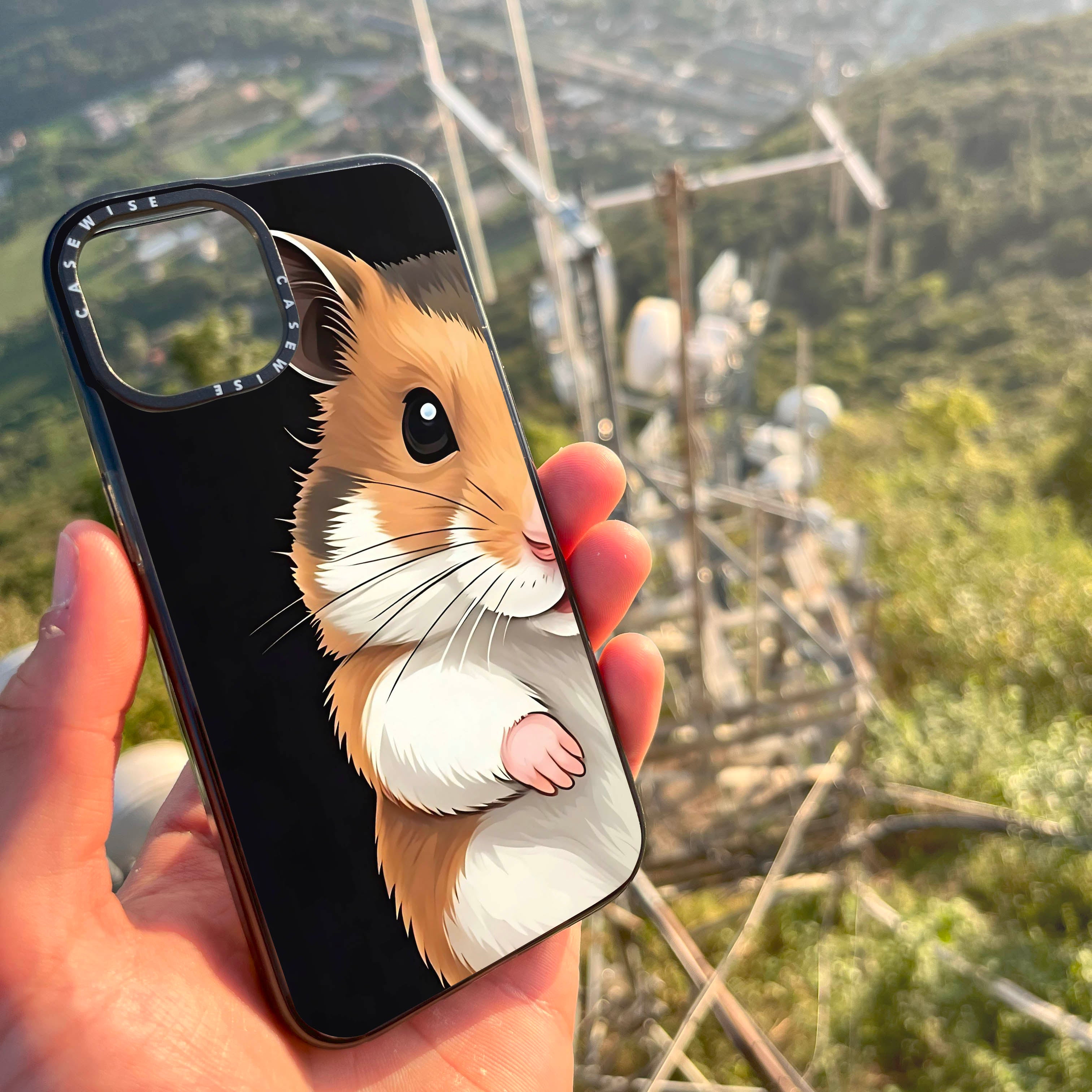 CASEWISE CASEWISE