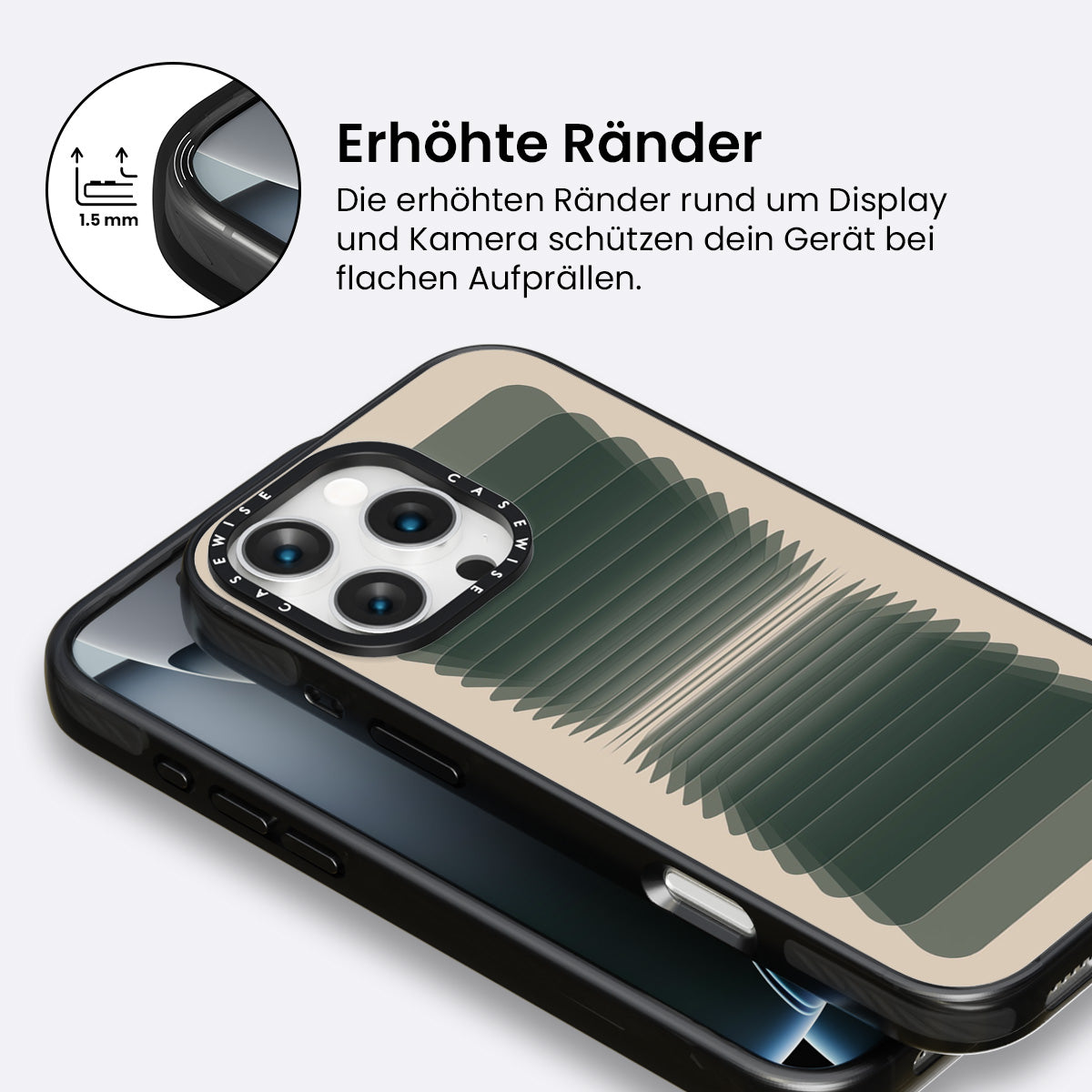 1.5 mm

Erhöhte Ränder

Die erhöhten Ränder rund um Display und Kamera schützen dein Gerät bei flachen Aufprällen.

CASEWISE CASEWISE