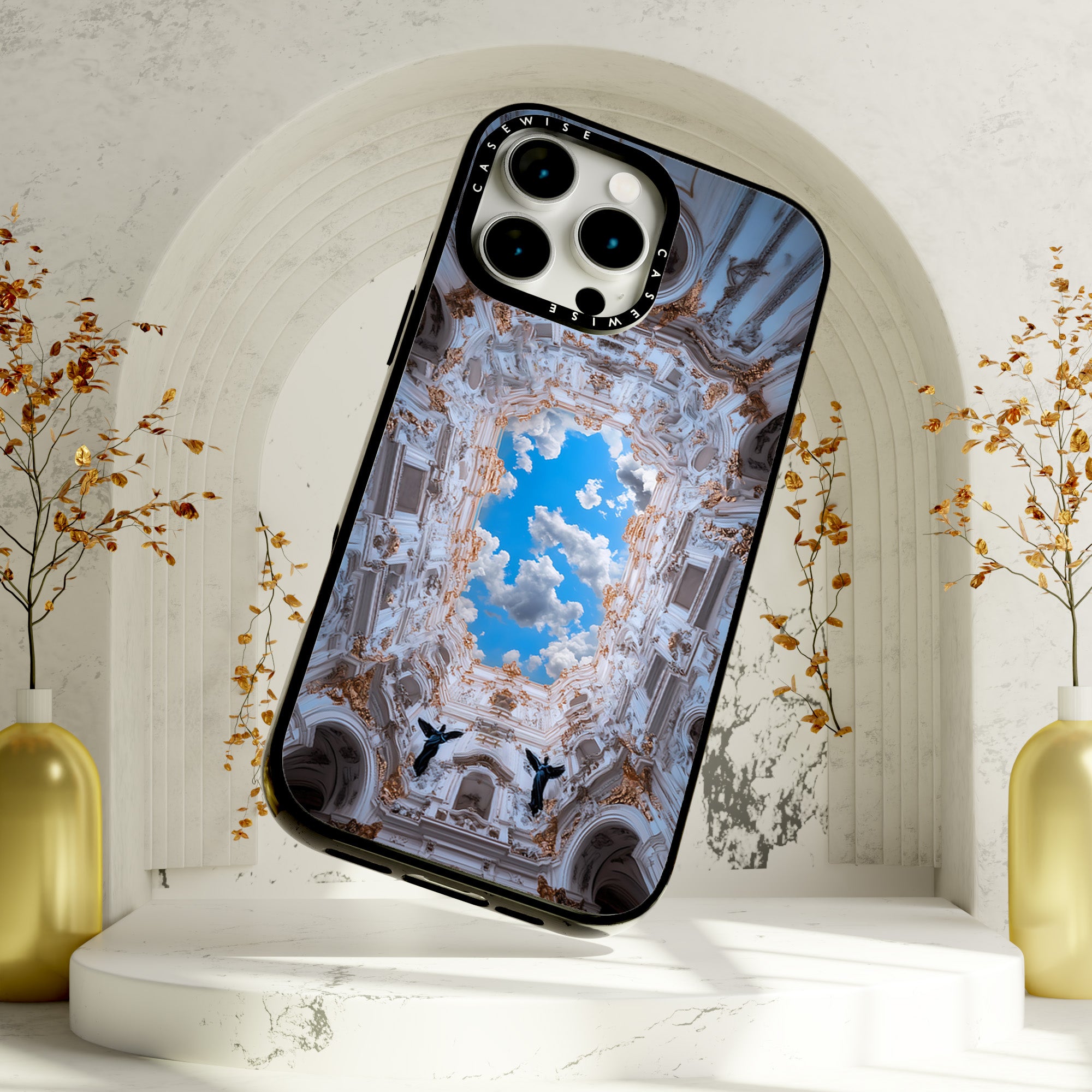 CASEWISE
CASEWISE