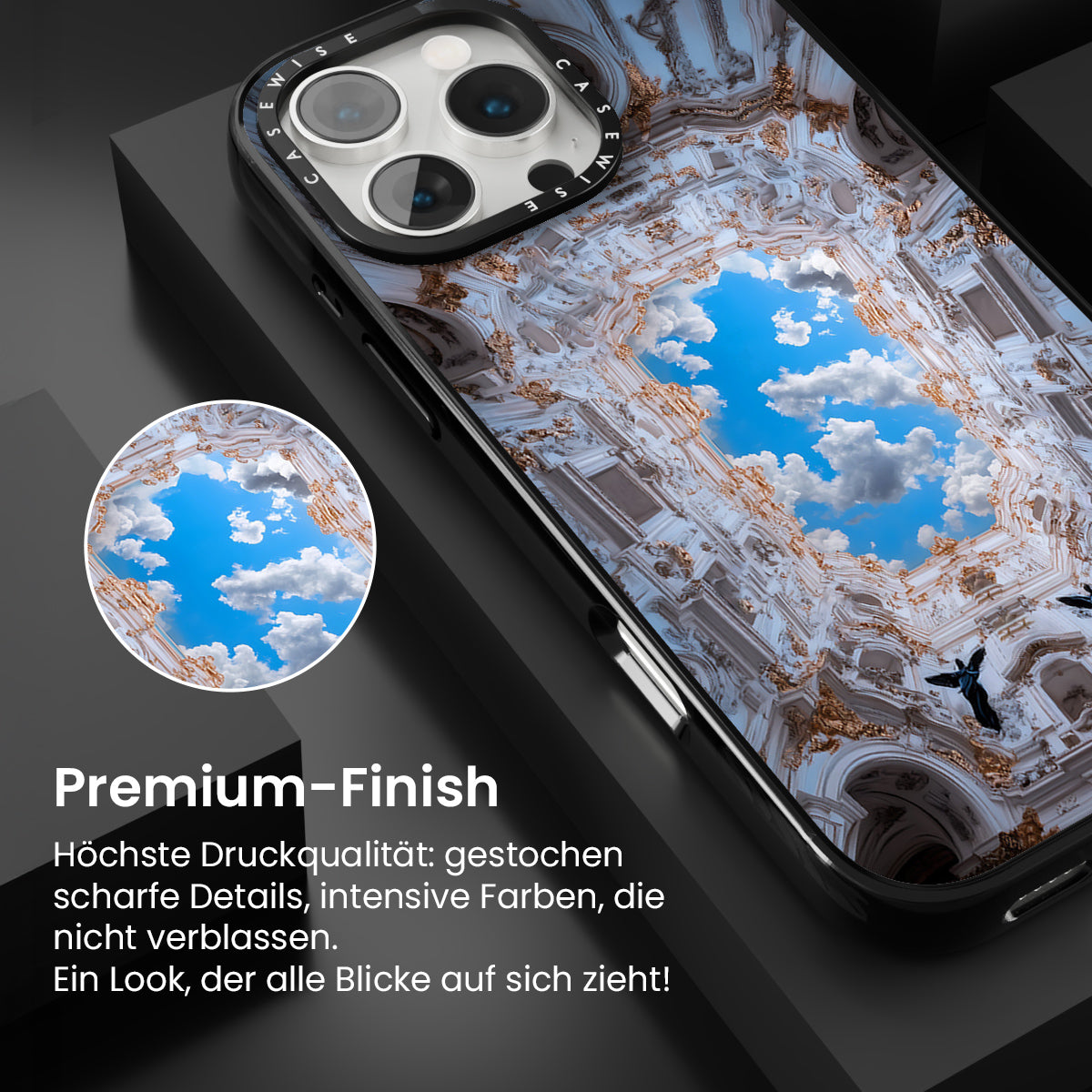 CASEWISE CASEWISE

Premium-Finish

Höchste Druckqualität: gestochen scharfe Details, intensive Farben, die nicht verblassen.
Ein Look, der alle Blicke auf sich zieht!