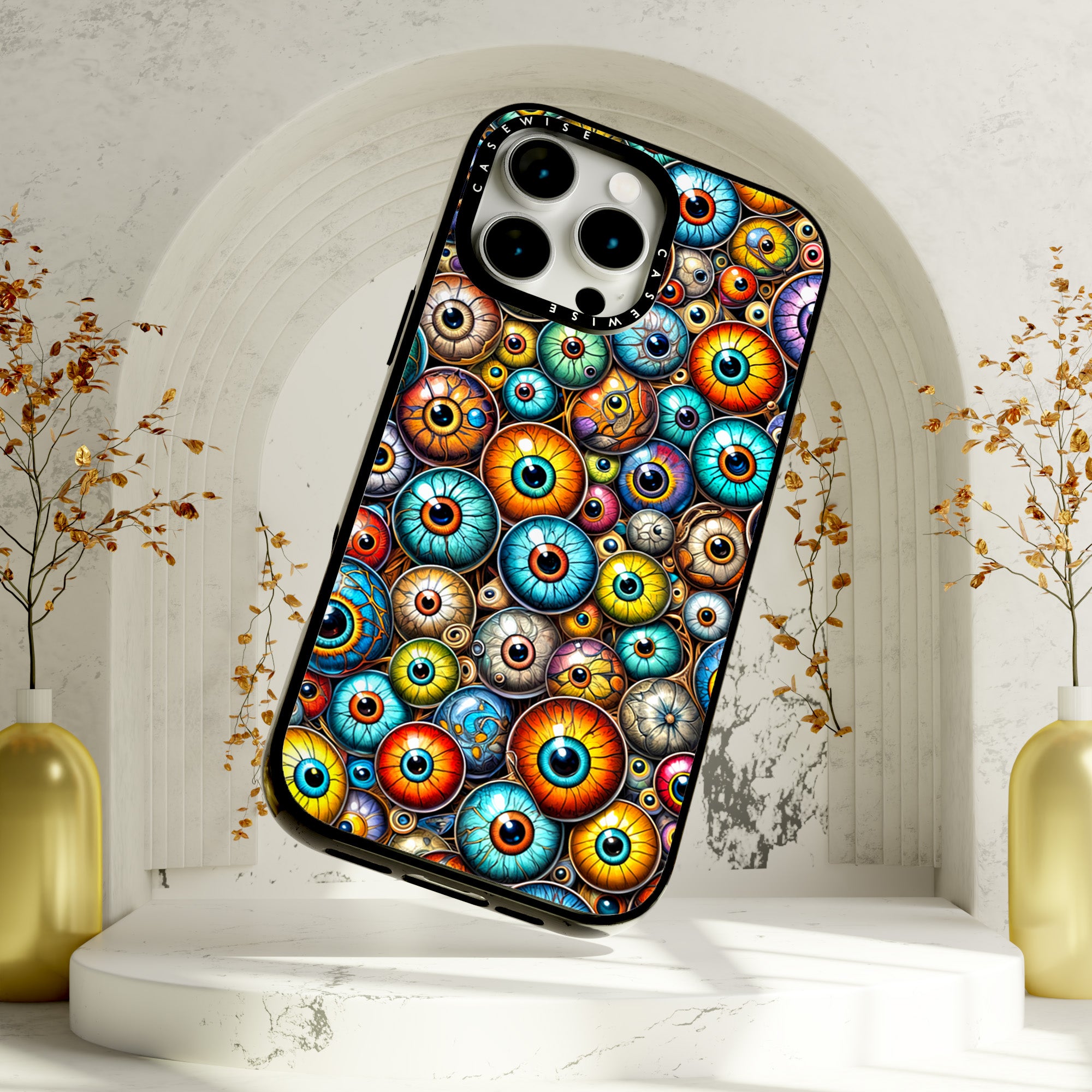 CASEWISE CASEWISE