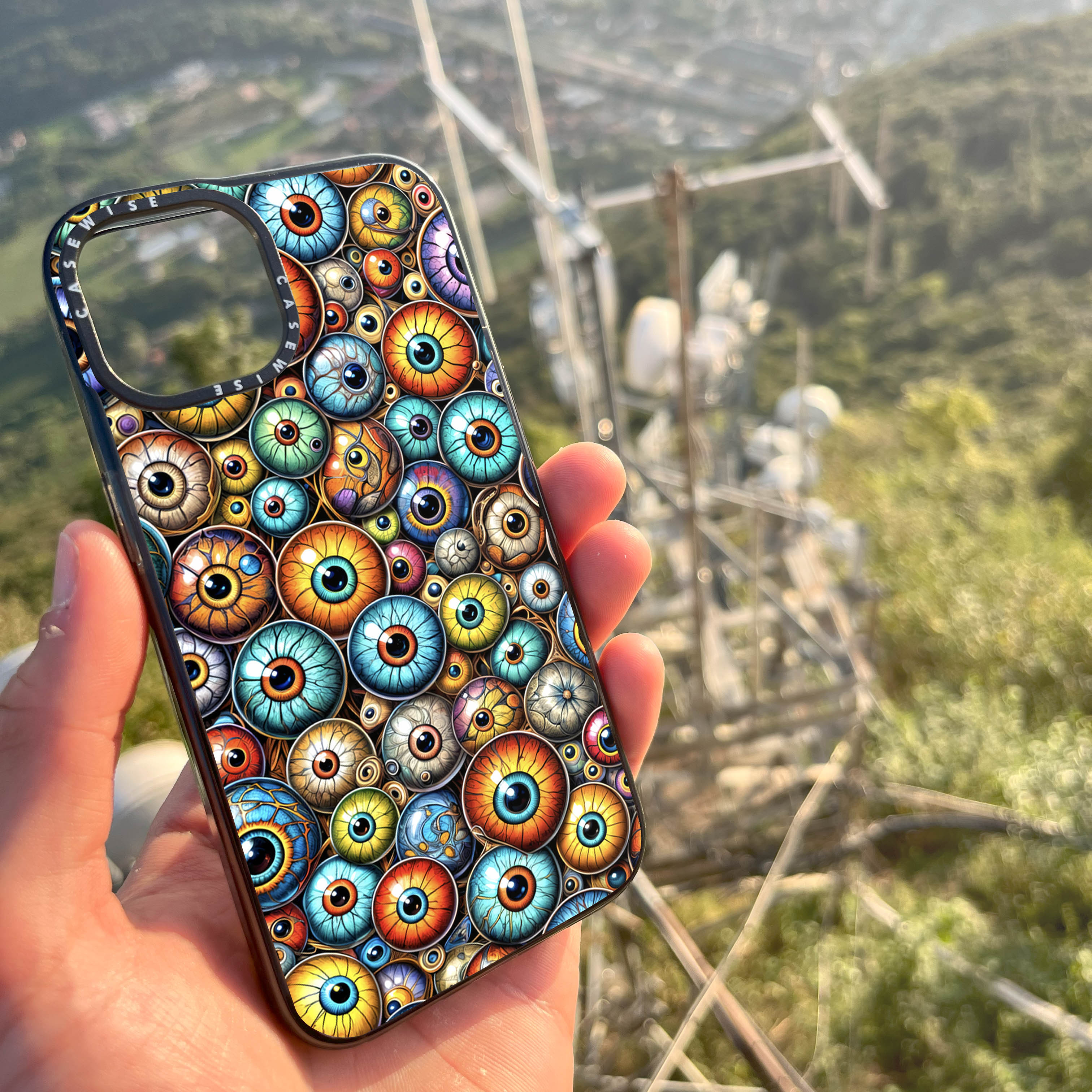 CASEWISE CASEWISE