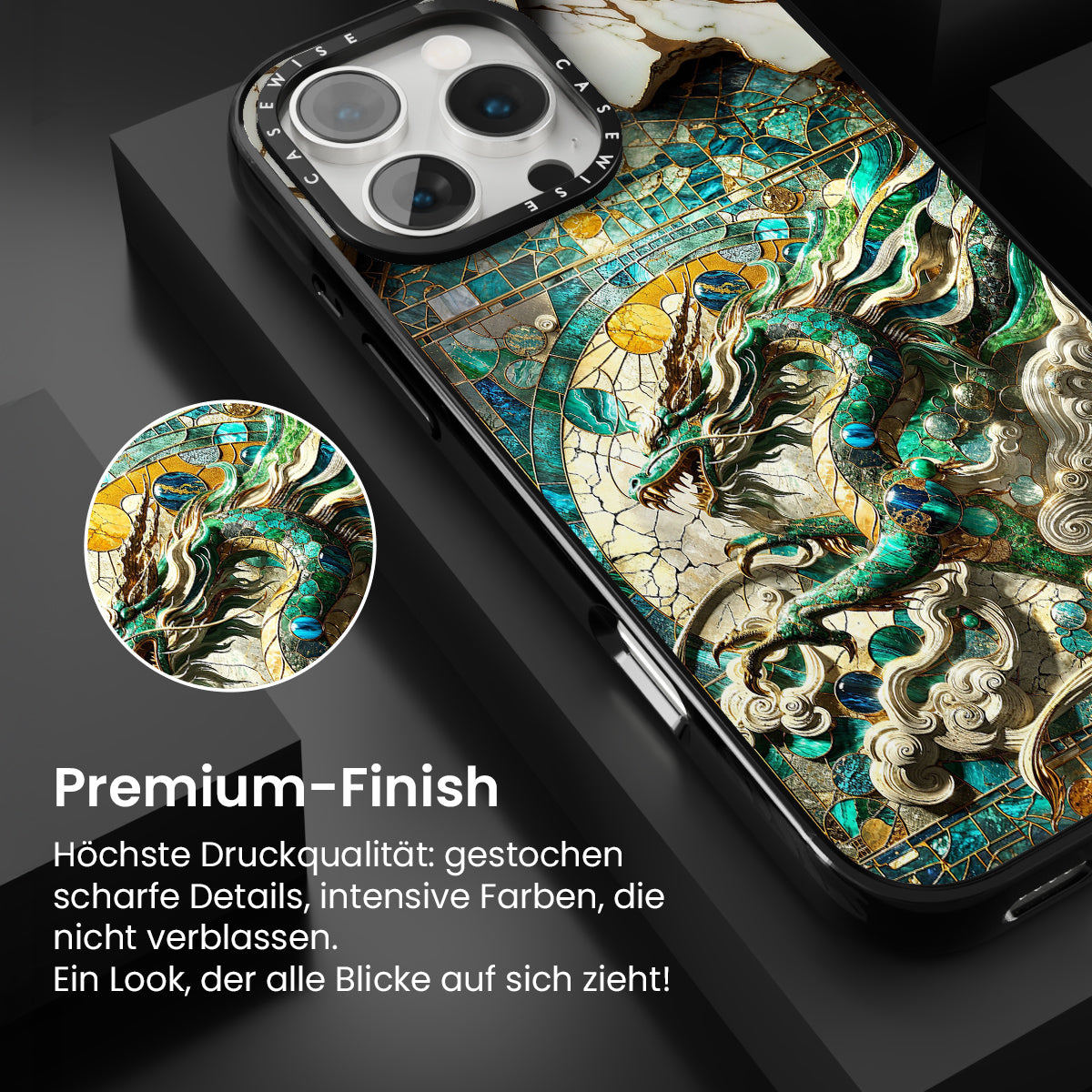 CASEWISE CASEWISE

Premium-Finish

Höchste Druckqualität: gestochen scharfe Details, intensive Farben, die nicht verblassen.
Ein Look, der alle Blicke auf sich zieht!