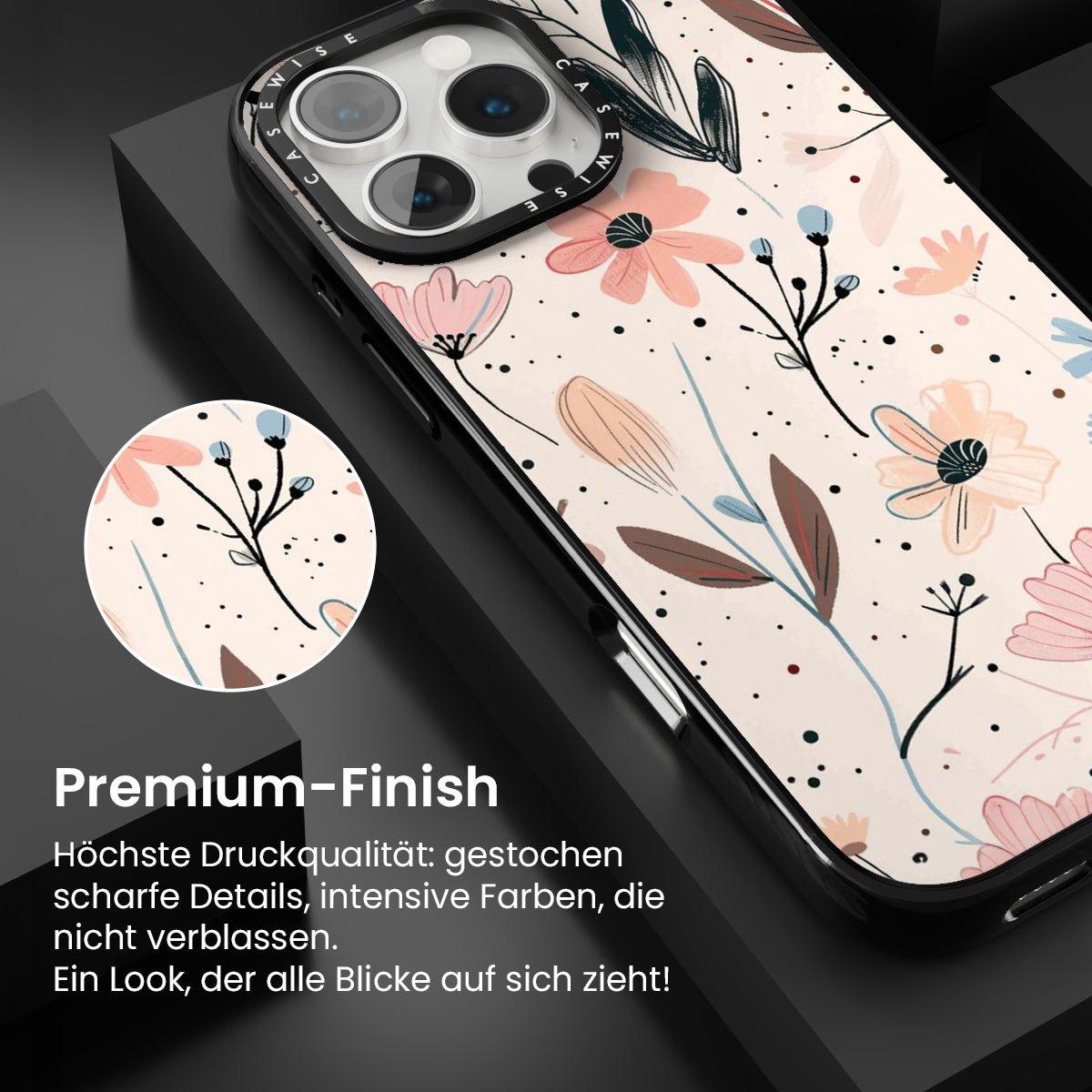 CASEWISE CASEWISE

Premium-Finish

Höchste Druckqualität: gestochen scharfe Details, intensive Farben, die nicht verblassen.
Ein Look, der alle Blicke auf sich zieht!