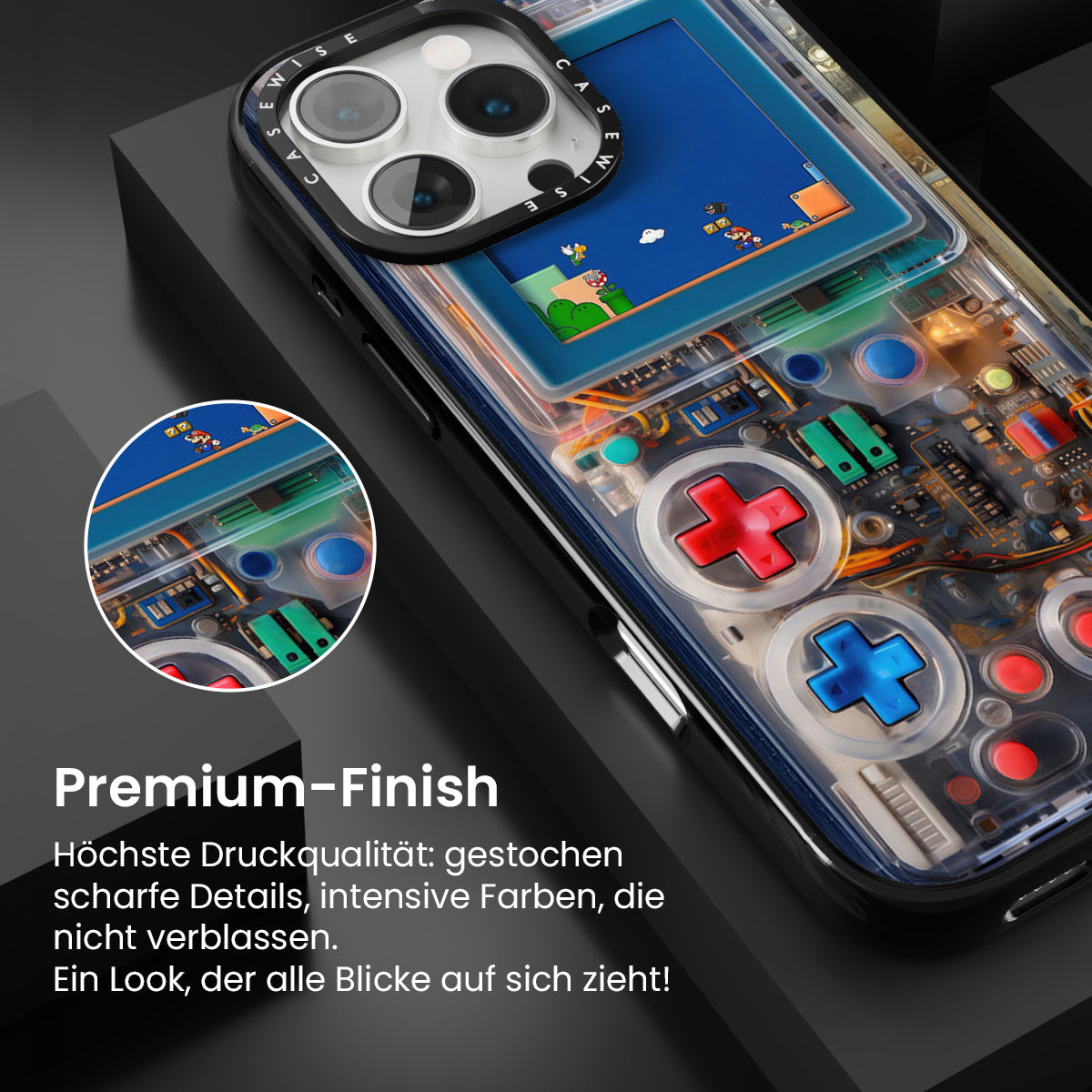 CASEWISE CASEWISE

Premium-Finish

Höchste Druckqualität: gestochen scharfe Details, intensive Farben, die nicht verblassen.
Ein Look, der alle Blicke auf sich zieht!