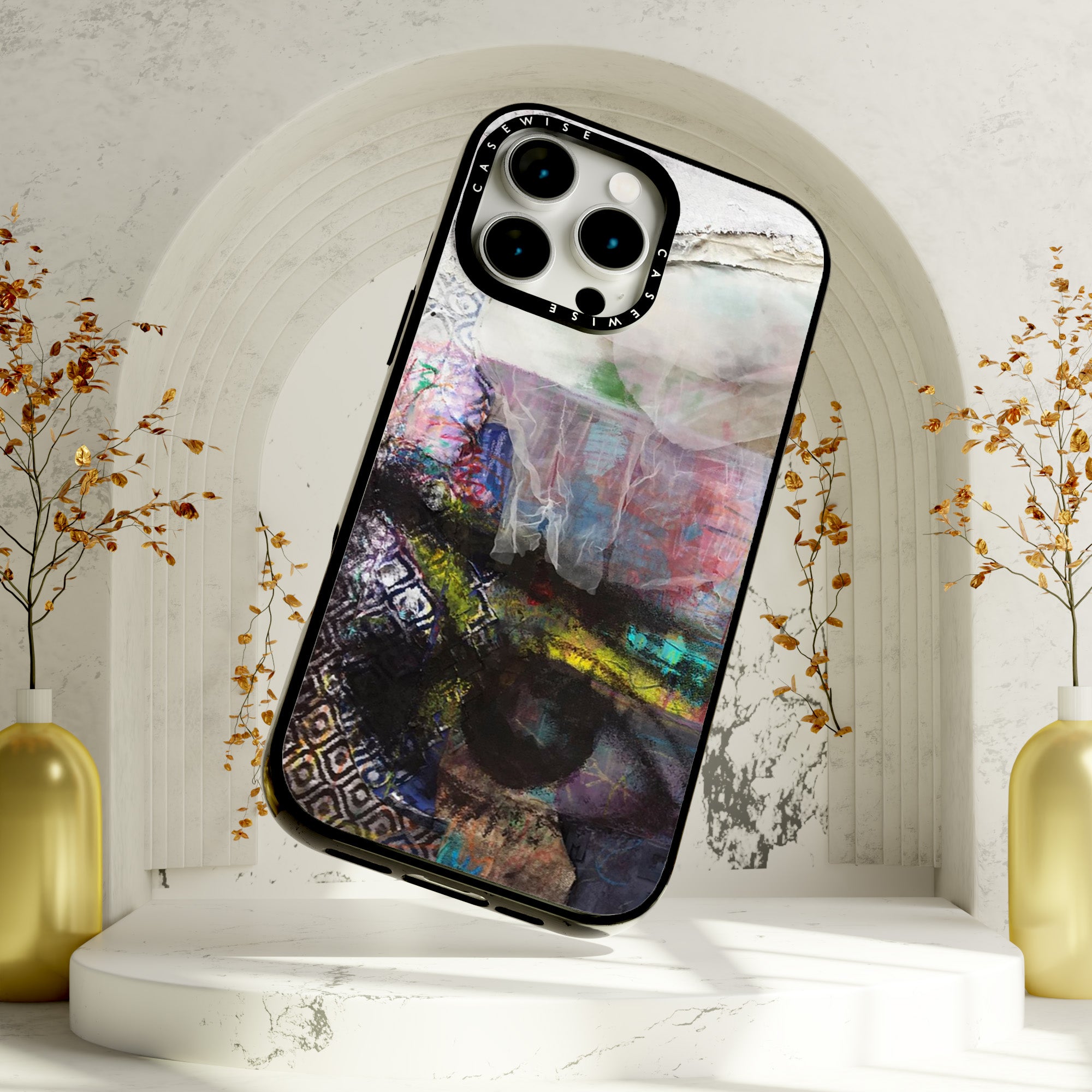 CASEWISE
CASEWISE