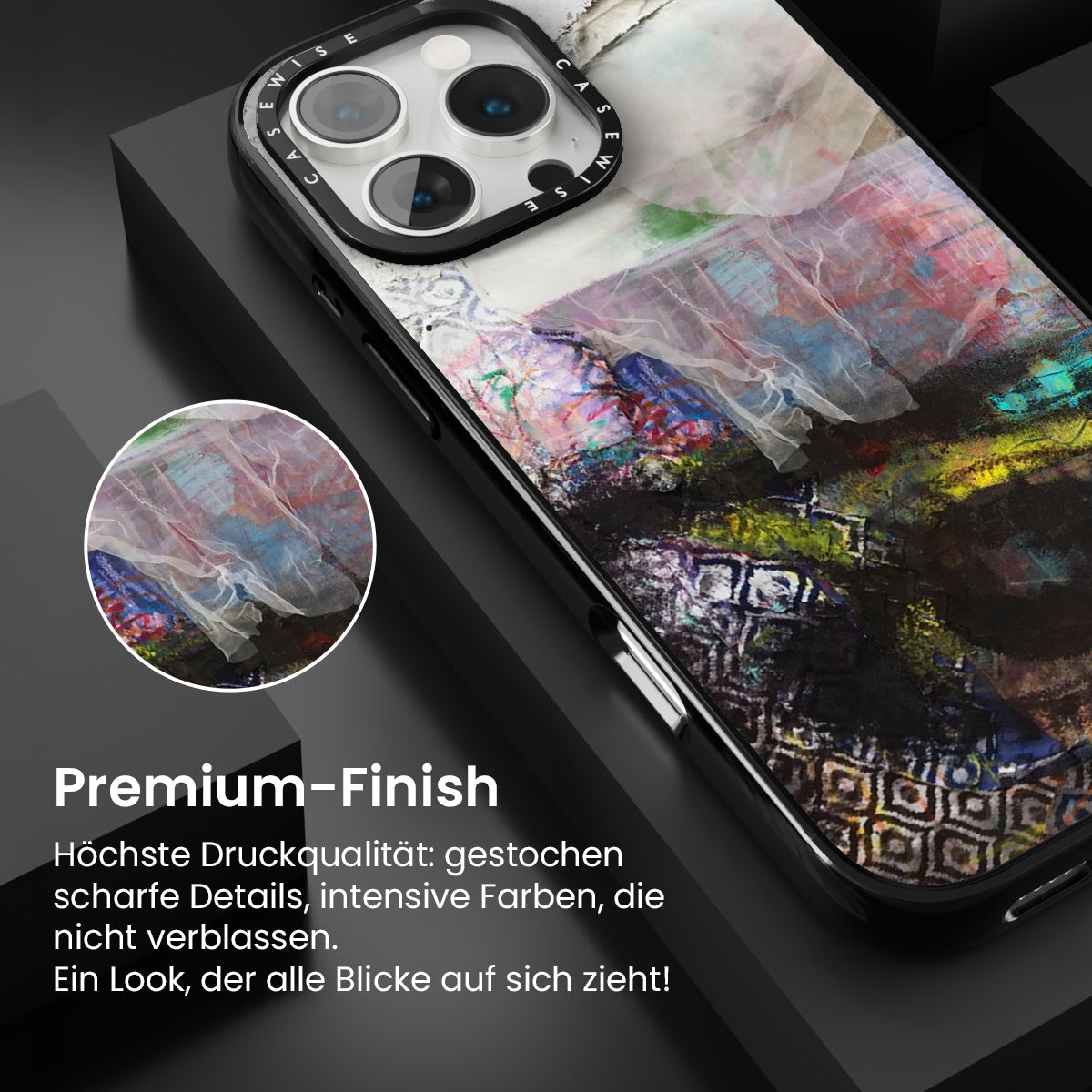 CASEWISE CASEWISE

Premium-Finish

Höchste Druckqualität: gestochen scharfe Details, intensive Farben, die nicht verblassen.
Ein Look, der alle Blicke auf sich zieht!