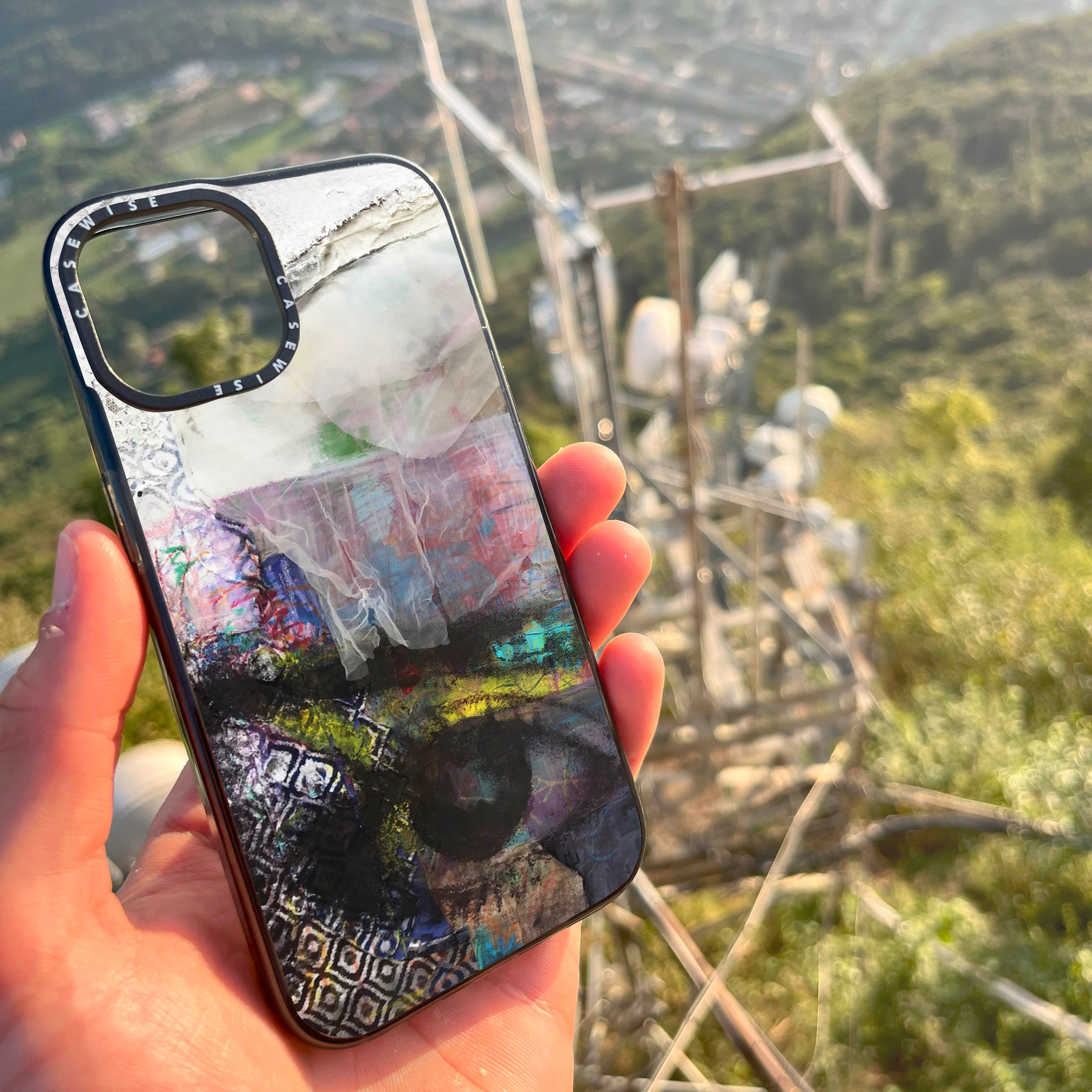 CASEWISE CASEWISE