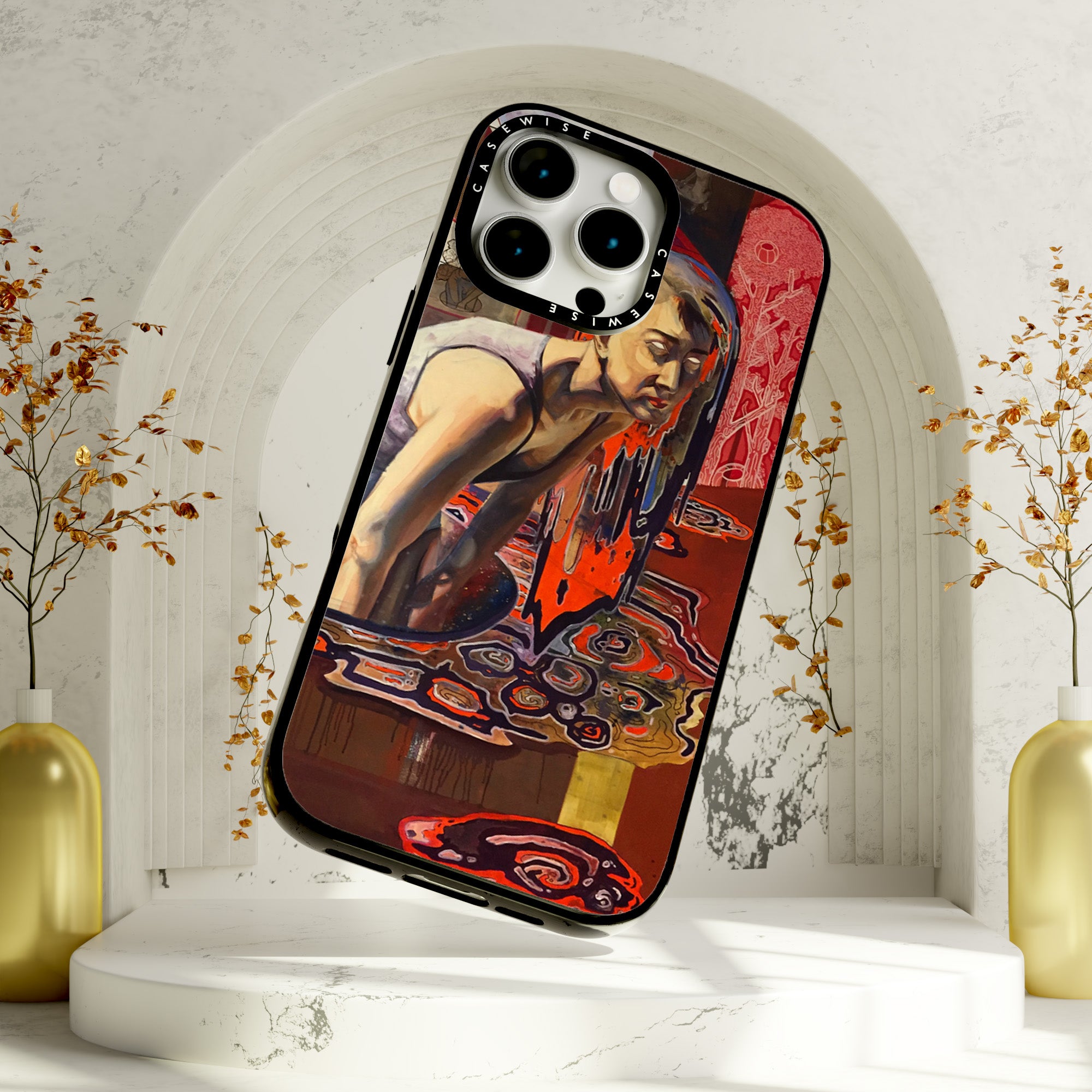 CASEWISE CASEWISE