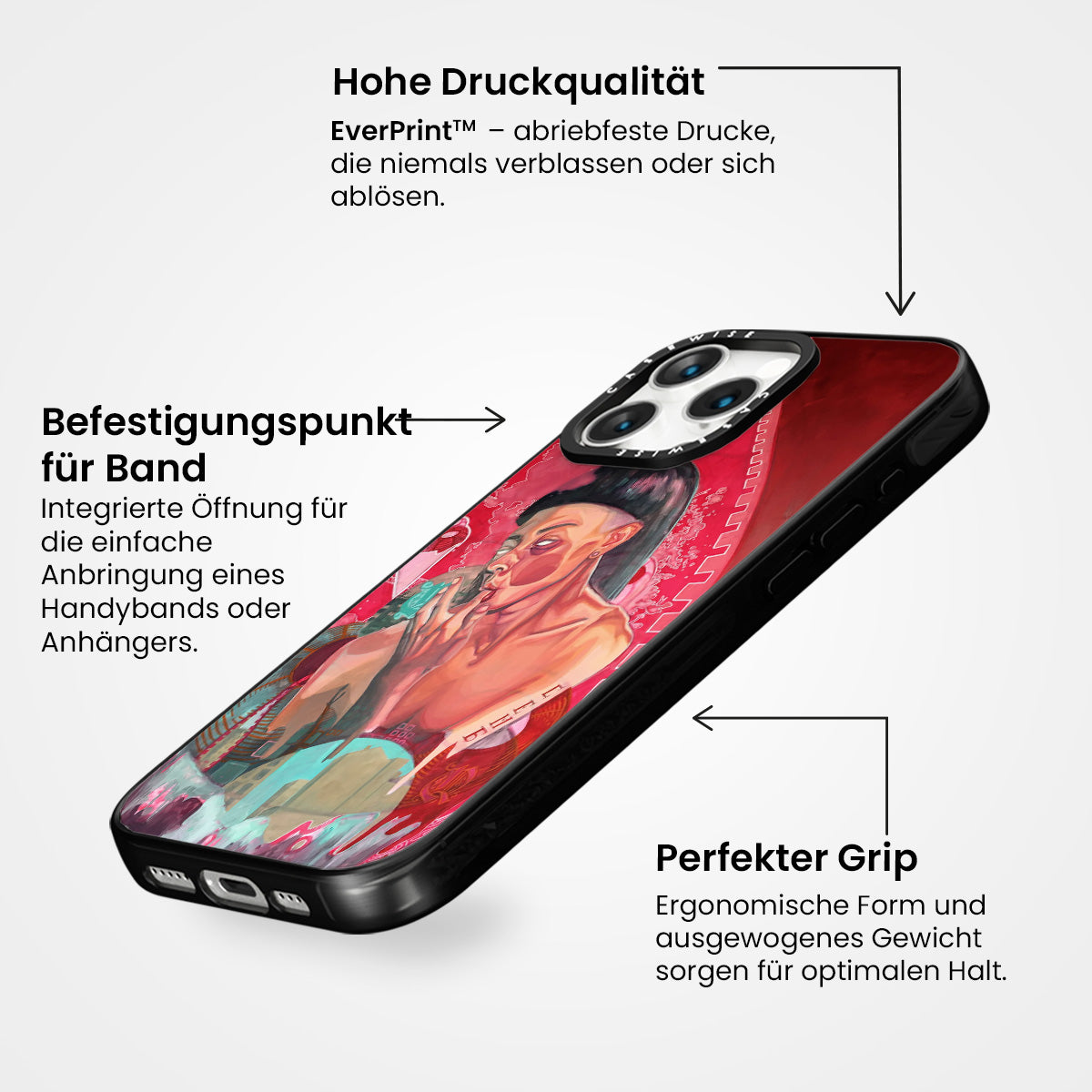 Hohe Druckqualität

EverPrint™ – abriebfeste Drucke, die niemals verblassen oder sich ablösen.

Befestigungspunkt für Band

Integrierte Öffnung für die einfache Anbringung eines Handybands oder Anhängers.

CASEWISE CASEWISE

Perfekter Grip

Ergonomische Form und ausgewogenes Gewicht sorgen für optimalen Halt.