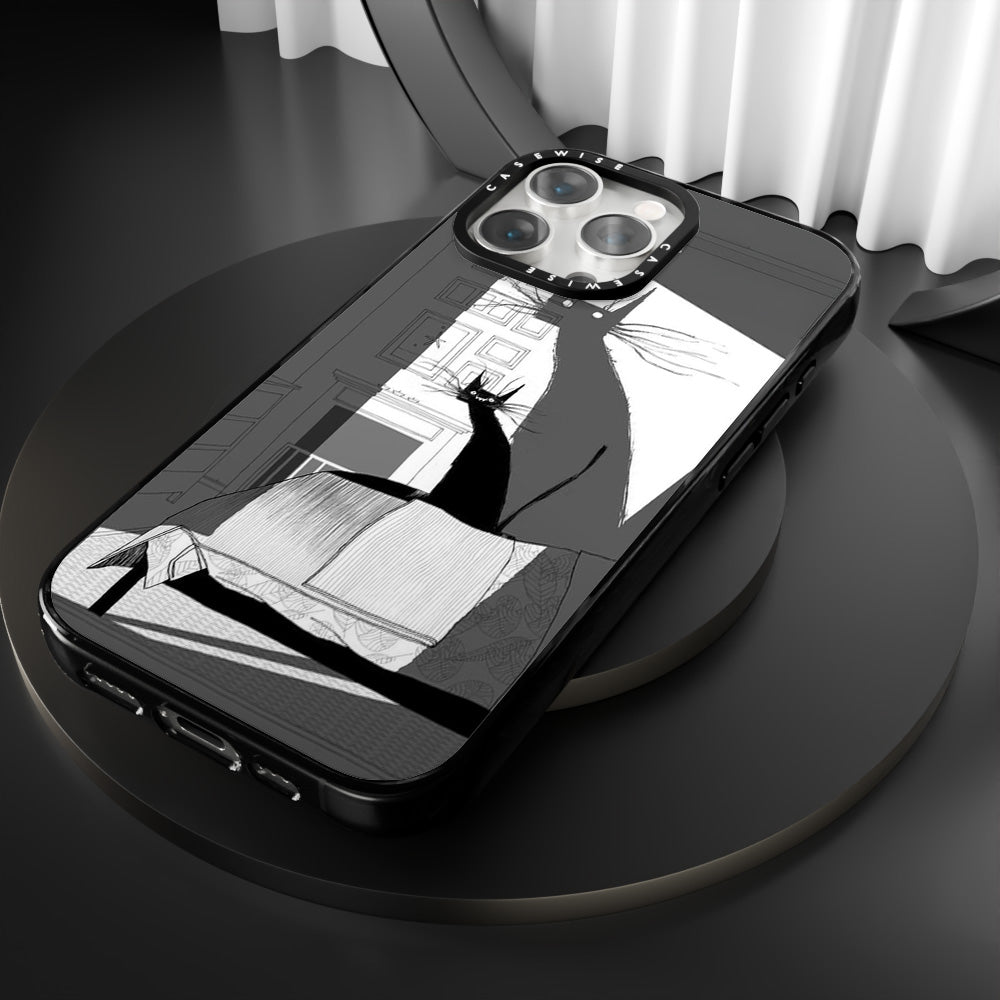 CASEWISE CASEWISE