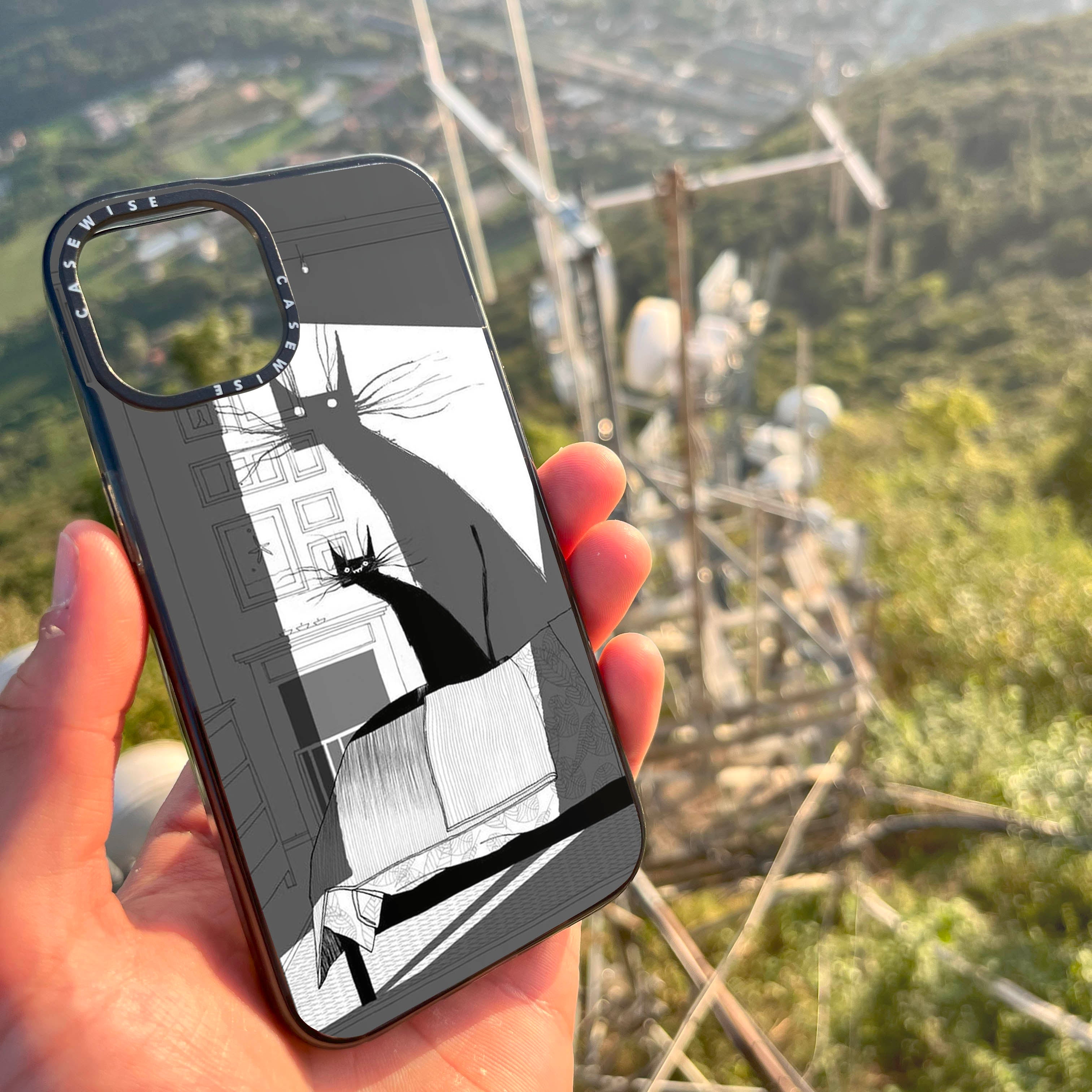 CASEWISE CASEWISE