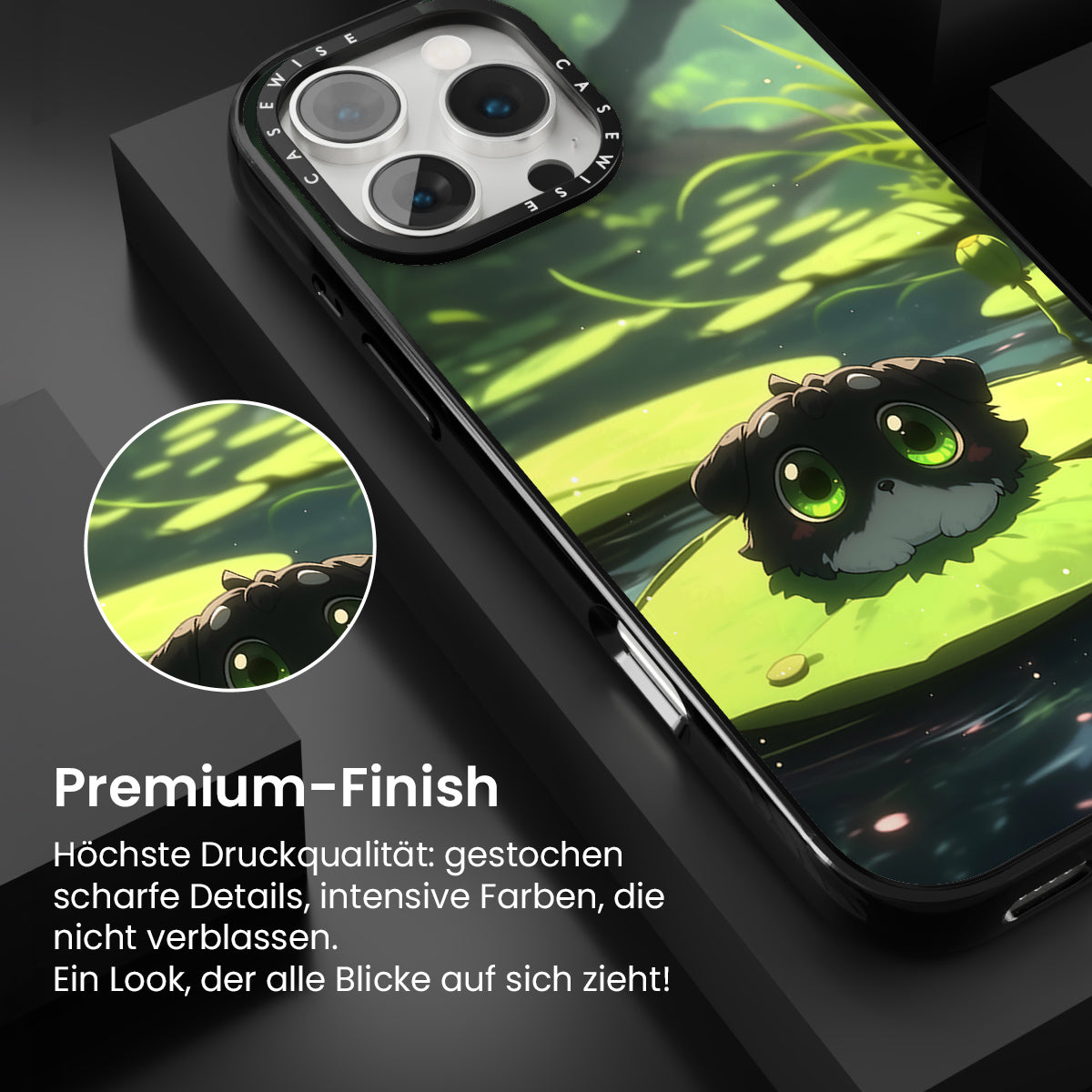 CASEWISE CASEWISE

Premium-Finish

Höchste Druckqualität: gestochen scharfe Details, intensive Farben, die nicht verblassen.
Ein Look, der alle Blicke auf sich zieht!