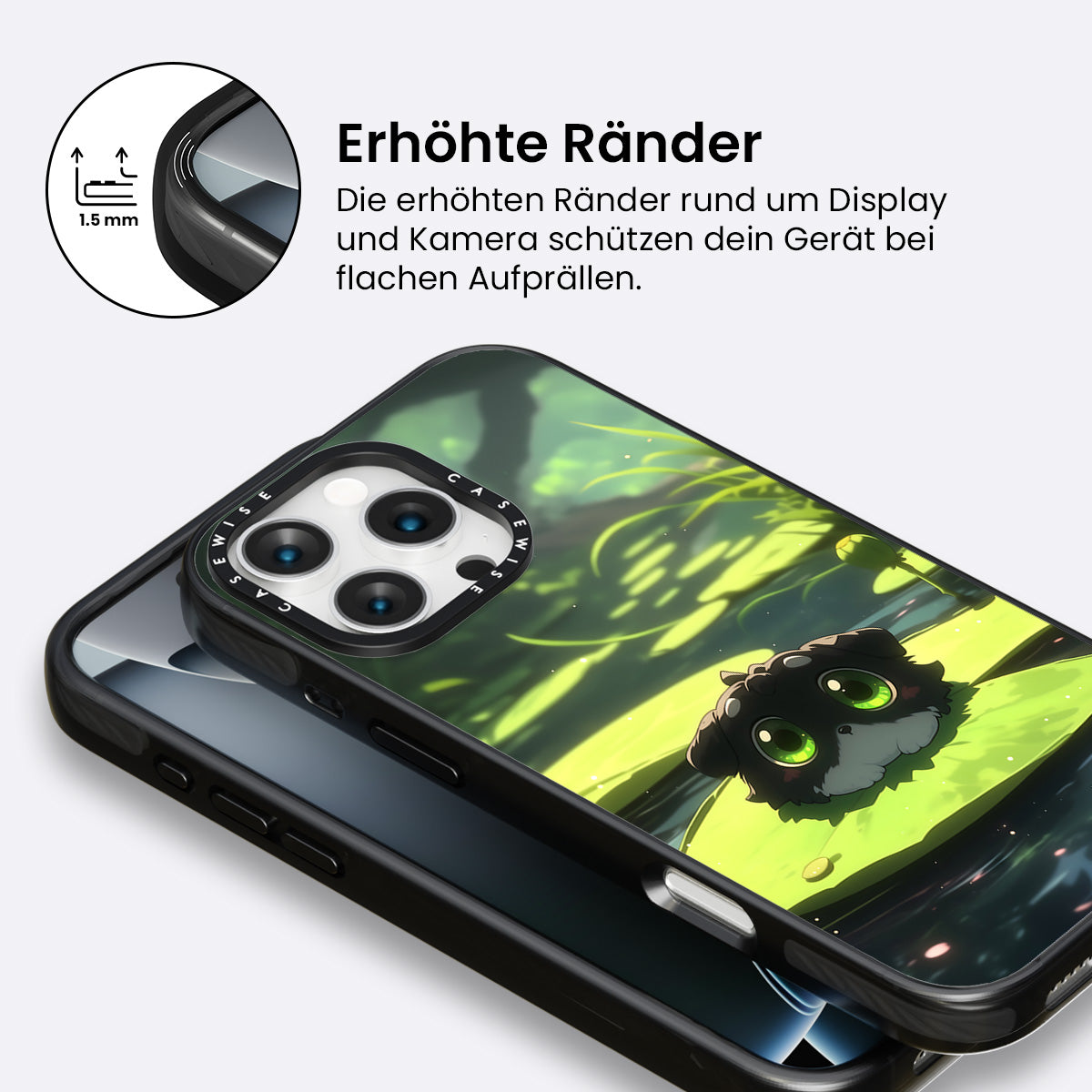 1.5 mm

Erhöhte Ränder

Die erhöhten Ränder rund um Display und Kamera schützen dein Gerät bei flachen Aufprällen.

CASEWISE CASEWISE