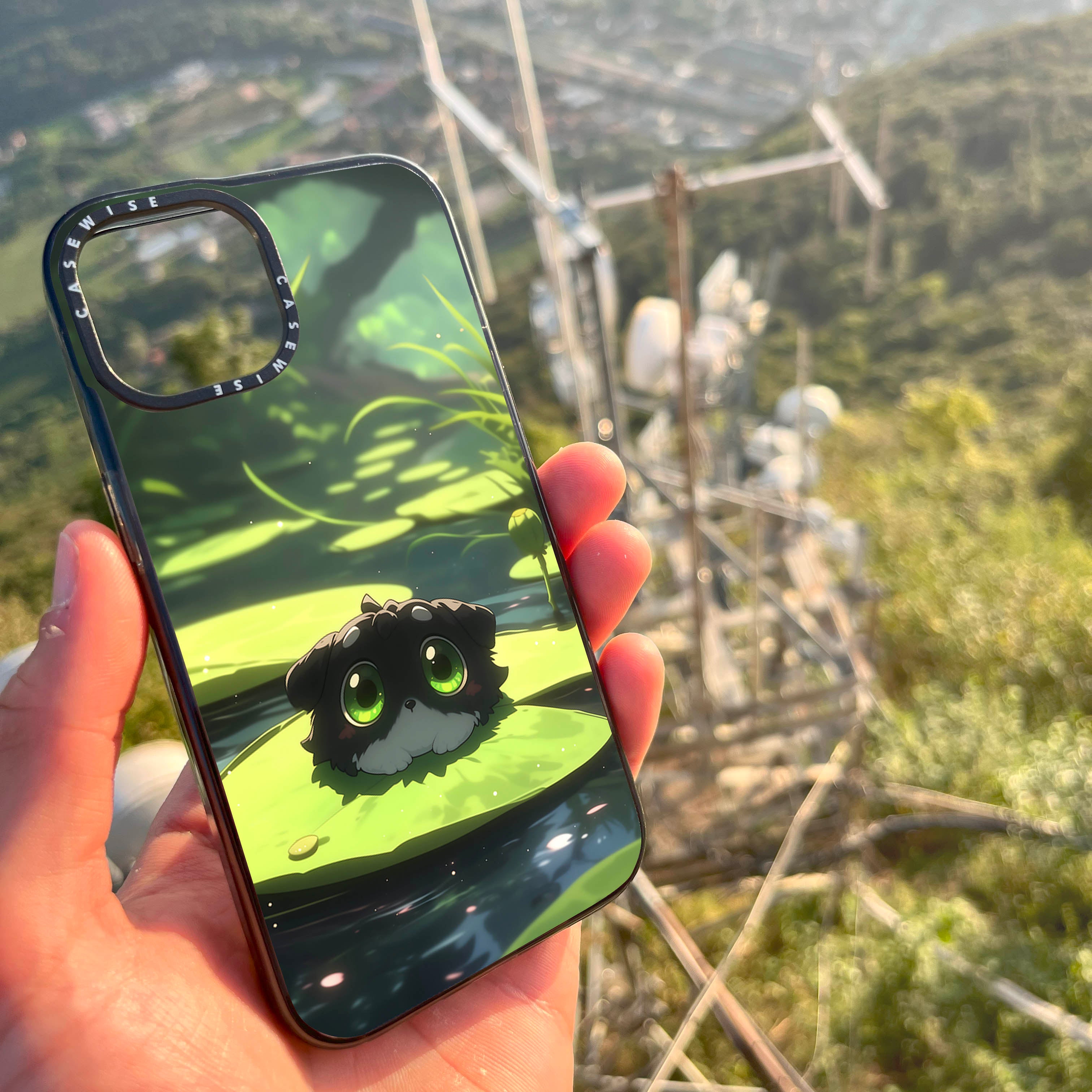 CASEWISE
CASEWISE