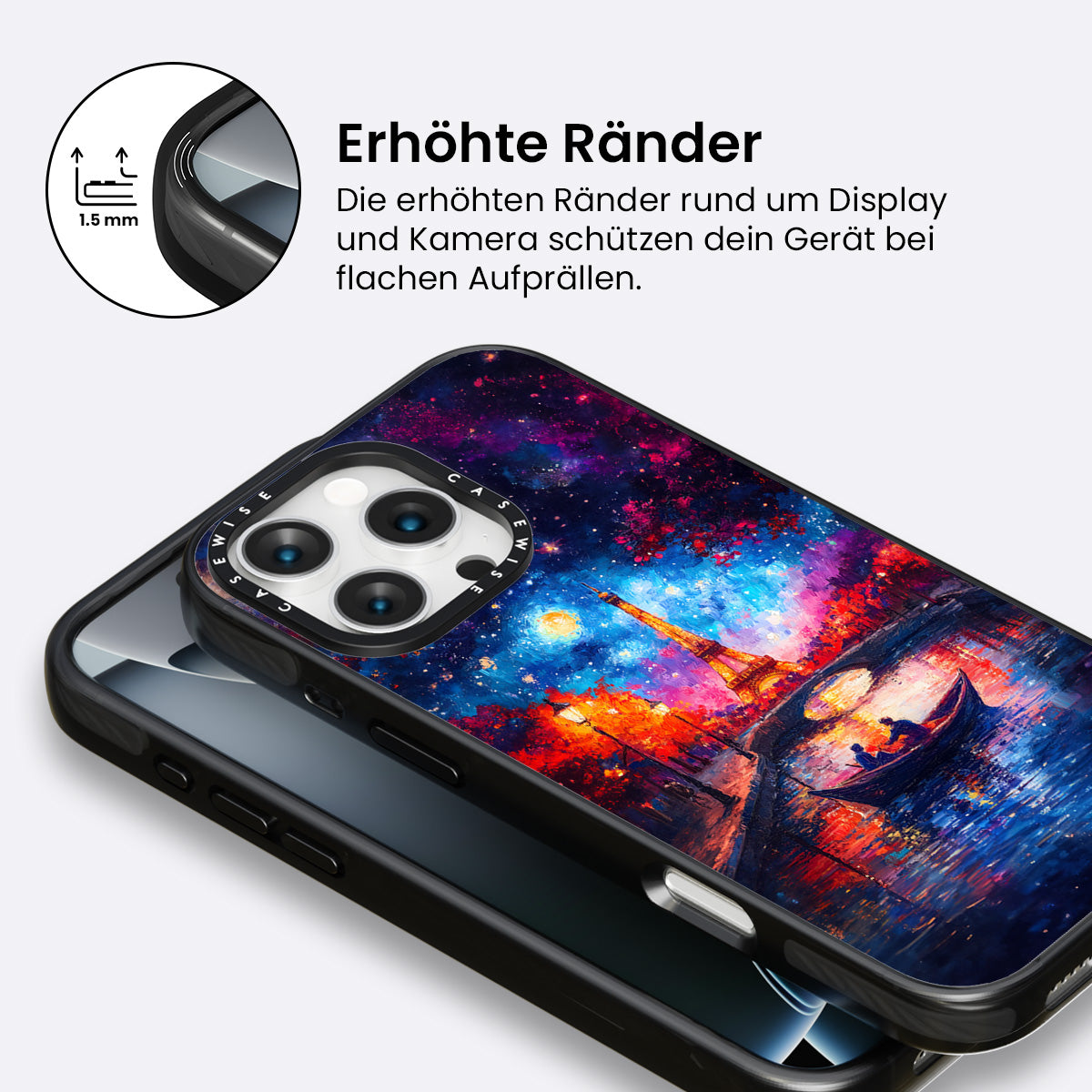 1.5 mm

Erhöhte Ränder

Die erhöhten Ränder rund um Display und Kamera schützen dein Gerät bei flachen Aufprällen.

CASEWISE CASEWISE